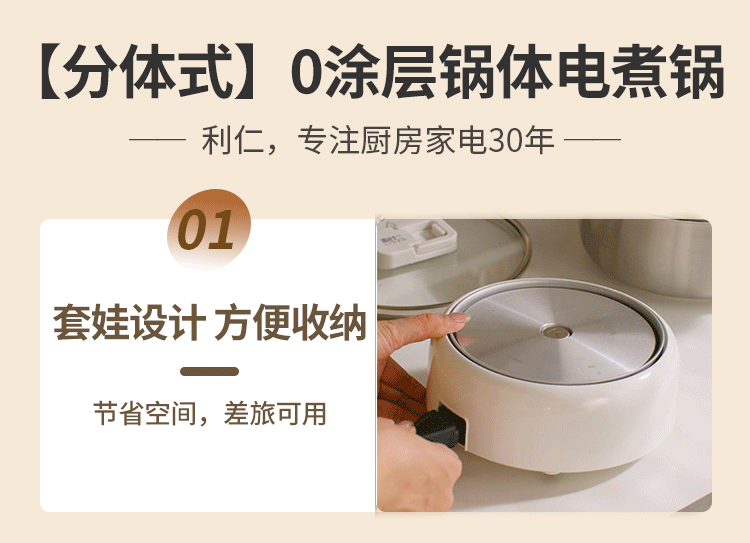 【分体式】0涂层锅体电煮锅

—— 利仁，专注厨房家电30年 ——

01

套娃设计 方便收纳

节省空间，差旅可用