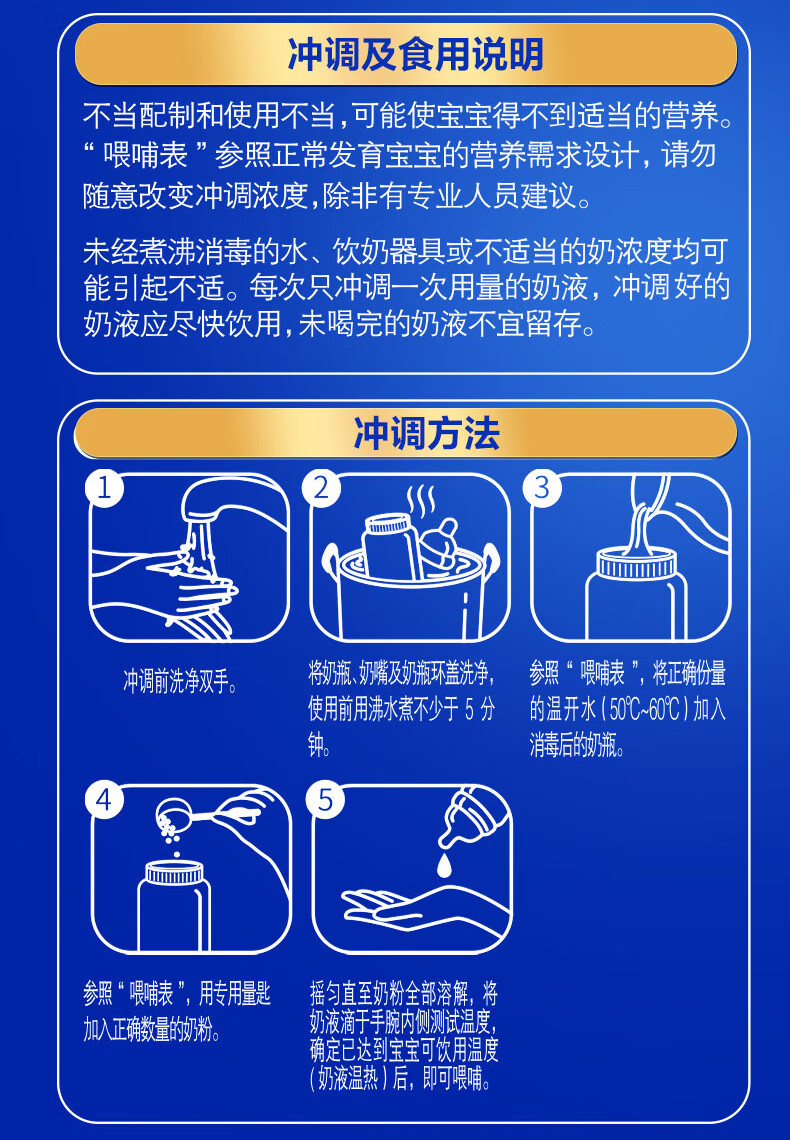 冲调及食用说明

不当配制和使用不当,可能使宝宝得不到适当的营养。“喂哺表”参照正常发育宝宝的营养需求设计，请勿随意改变冲调浓度,除非有专业人员建议。

未经煮沸消毒的水、饮奶器具或不适当的奶浓度均可能引起不适。每次只冲调一次用量的奶液，冲调好的奶液应尽快饮用,未喝完的奶液不宜留存。

冲调方法

1

冲调前洗净双手。

2

将奶瓶、奶嘴及奶瓶环盖洗净,使用前用沸水煮不少于 5 分钟。

3

参照“喂哺表”，将正确份量的温开水（50℃~60℃）加入消毒后的奶瓶。

4

参照“喂哺表”，用专用量匙加入正确数量的奶粉。

5

摇匀直至奶粉全部溶解，将奶液滴于手腕内侧测试温度，确定已达到宝宝可饮用温度（奶液温热）后，即可喂哺。