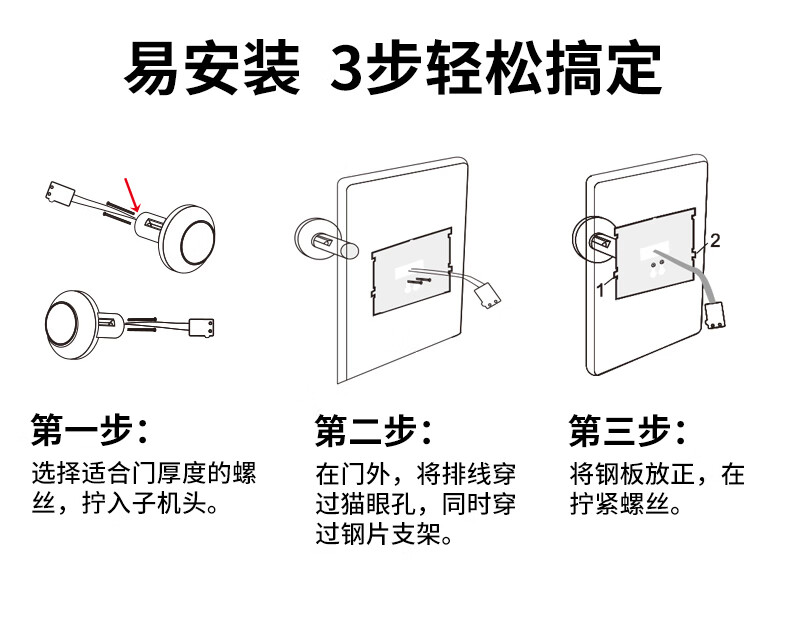 易安装 3步轻松搞定

2

1

第一步：
选择适合门厚度的螺丝，拧入子机头。

第二步：
在门外，将排线穿过猫眼孔，同时穿过钢片支架。

第三步：
将钢板放正，在拧紧螺丝。