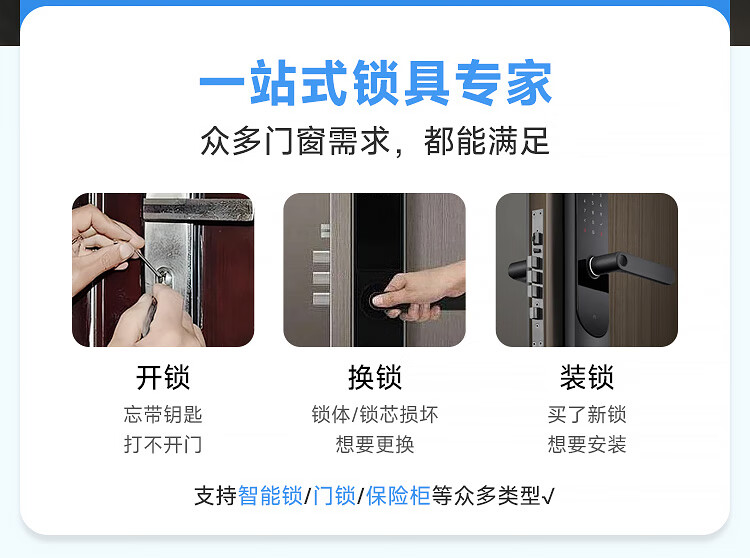 一站式锁具专家
众多门窗需求，都能满足

开锁
忘带钥匙
打不开门

换锁
锁体/锁芯损坏
想要更换

装锁
买了新锁
想要安装

支持智能锁/门锁/保险柜等众多类型√