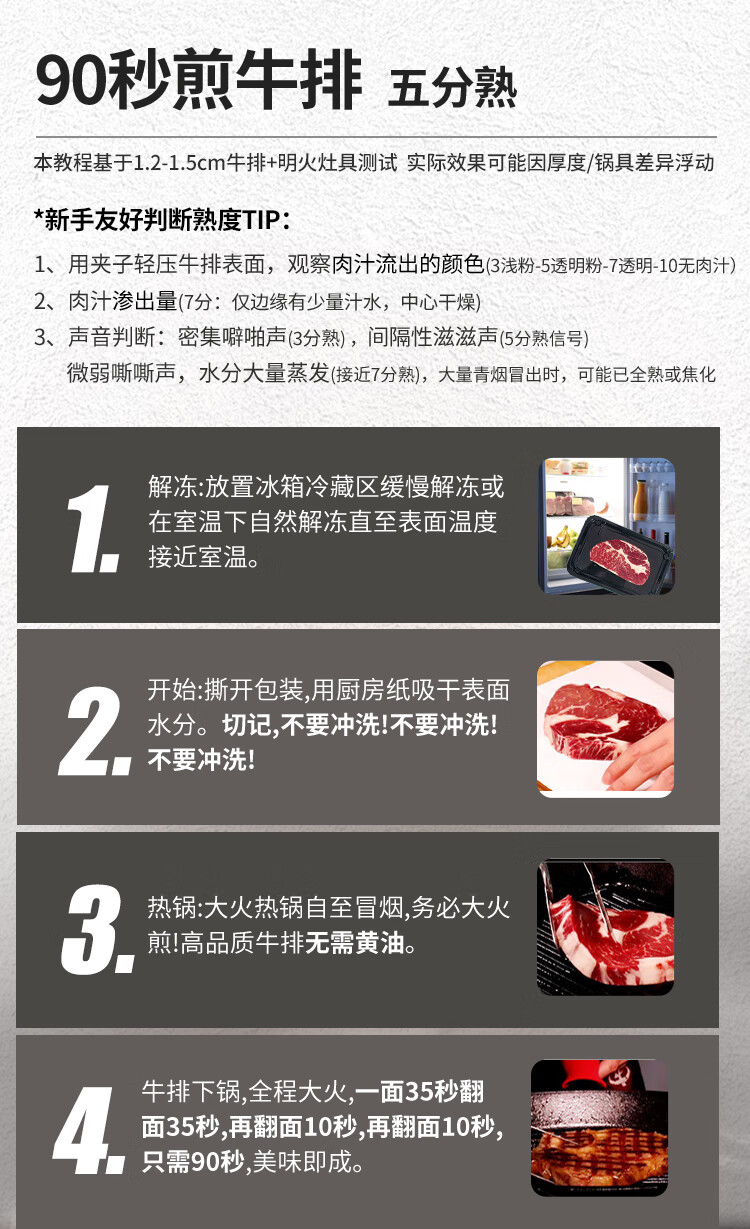 90秒煎牛排 五分熟

本教程基于1.2-1.5cm牛排+明火灶具测试 实际效果可能因厚度/锅具差异浮动

*新手友好判断熟度TIP：

1、用夹子轻压牛排表面，观察肉汁流出的颜色(3浅粉-5透明粉-7透明-10无肉汁)
2、肉汁渗出量(7分：仅边缘有少量汁水，中心干燥)
3、声音判断：密集噼啪声(3分熟)，间隔性滋滋声(5分熟信号)
微弱嘶嘶声，水分大量蒸发(接近7分熟)，大量青烟冒出时，可能已全熟或焦化

1. 解冻:放置冰箱冷藏区缓慢解冻或在室温下自然解冻直至表面温度接近室温。

2. 开始:撕开包装,用厨房纸吸干表面水分。切记,不要冲洗!不要冲洗!不要冲洗!

3. 热锅:大火热锅自至冒烟,务必大火煎!高品质牛排无需黄油。

4. 牛排下锅,全程大火,一面35秒翻面35秒,再翻面10秒,再翻面10秒,只需90秒,美味即成。