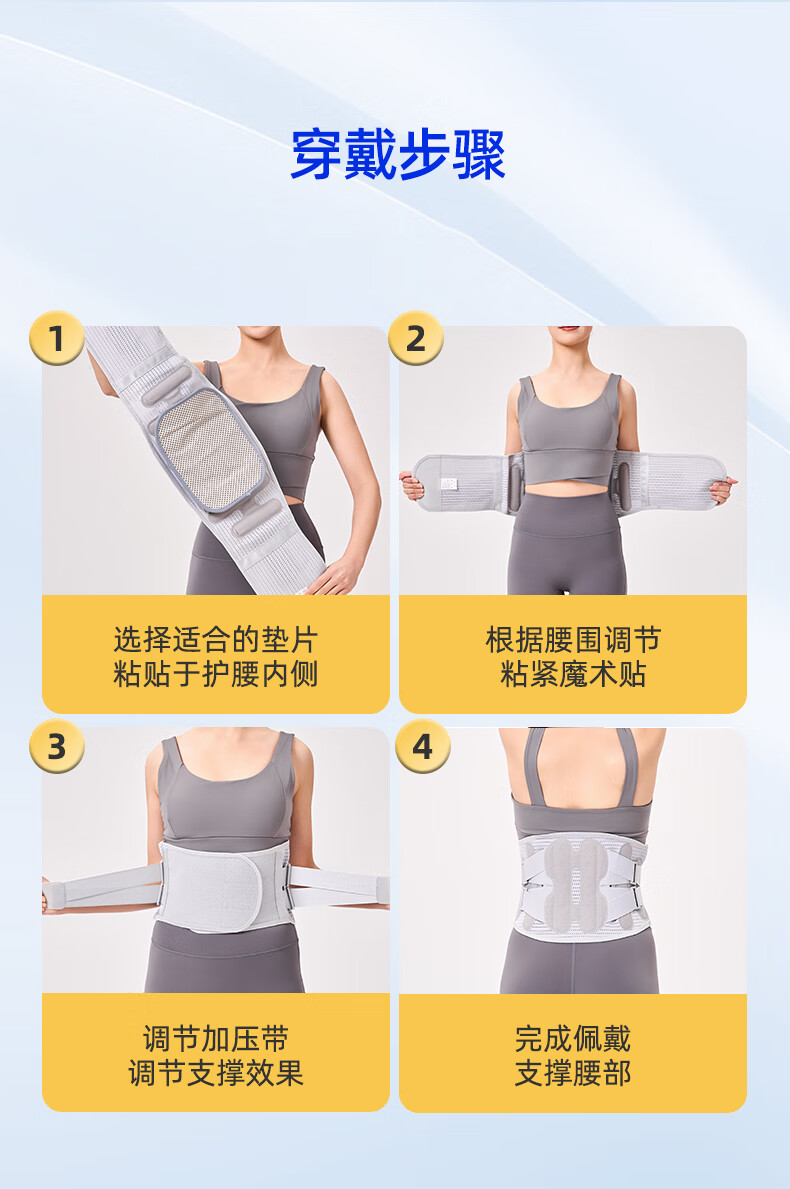 穿戴步骤

1

选择适合的垫片
粘贴于护腰内侧

2

根据腰围调节
粘紧魔术贴

3

调节加压带
调节支撑效果

4

完成佩戴
支撑腰部