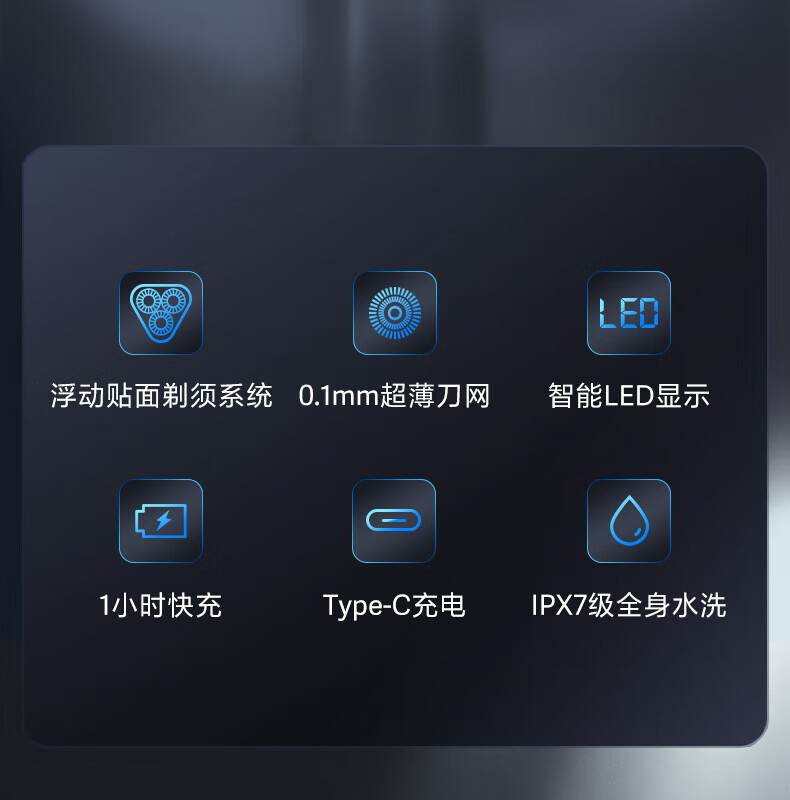 LED

浮动贴面剃须系统

0.1mm超薄刀网

智能LED显示

1小时快充

Type-C充电

IPX7级全身水洗