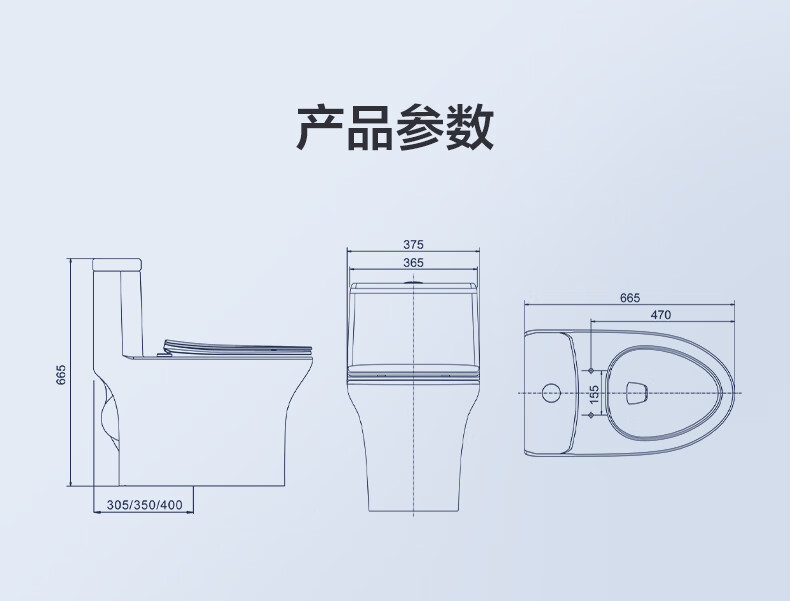 产品参数

665

305/350/400

375

365

665

470

155