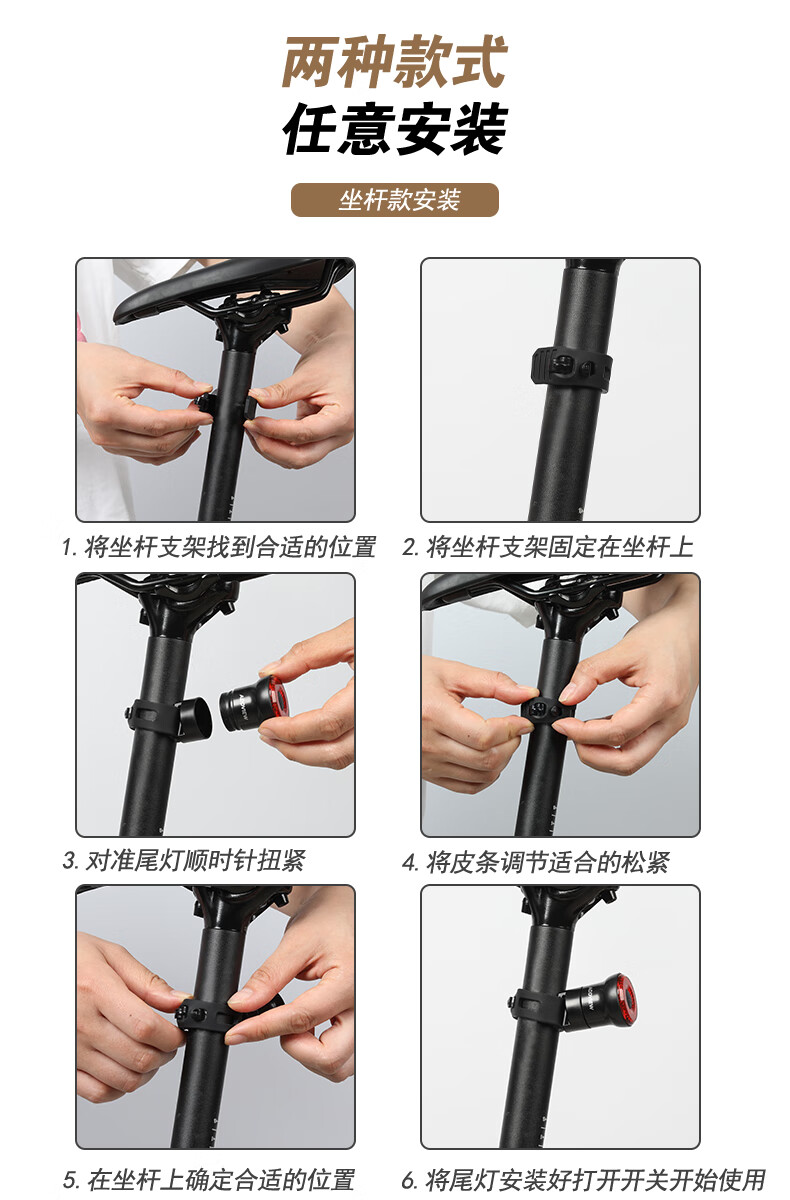 两种款式
任意安装

坐杆款安装

1. 将坐杆支架找到合适的位置

2. 将坐杆支架固定在坐杆上

3. 对准尾灯顺时针扭紧

4. 将皮条调节适合的松紧

5. 在坐杆上确定合适的位置

6. 将尾灯安装好打开开关开始使用