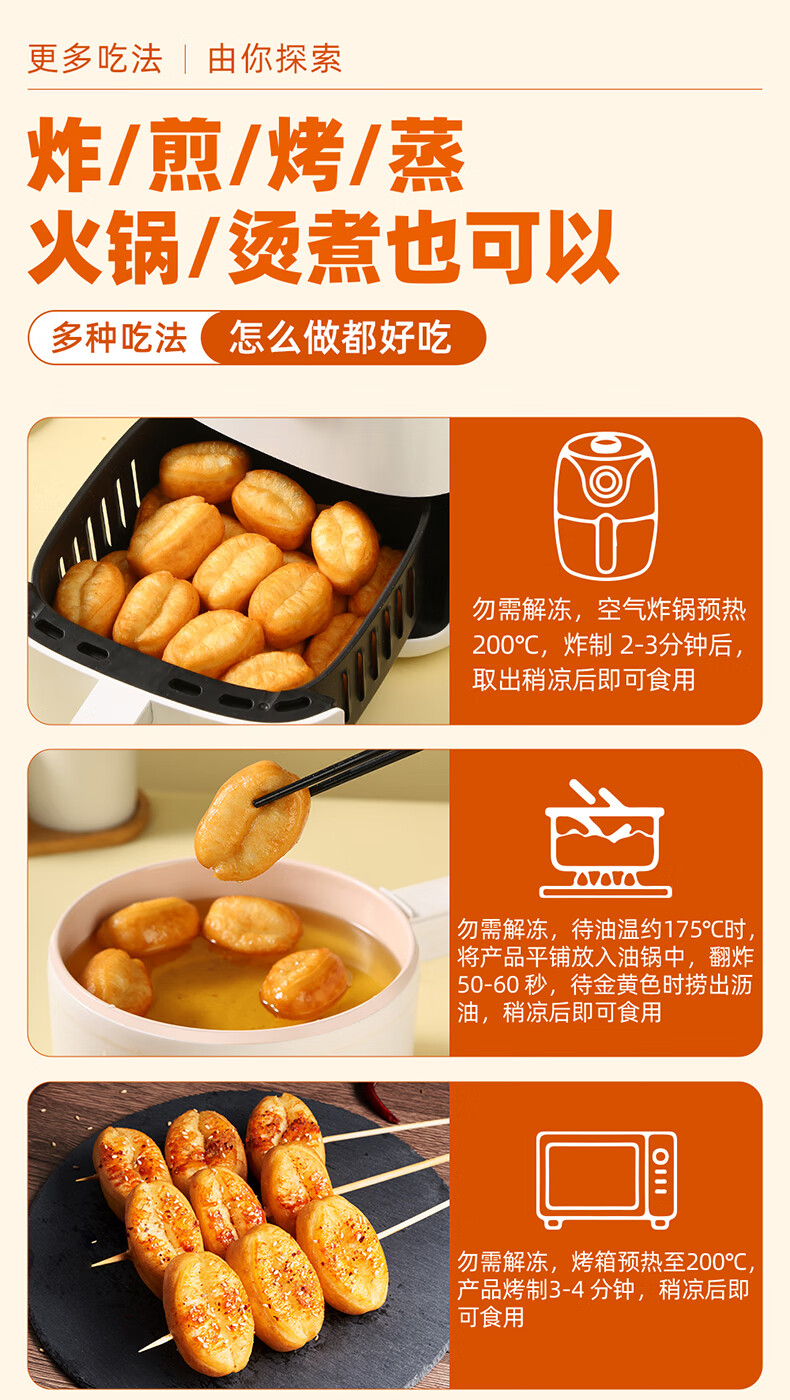 更多吃法 | 由你探索

炸/煎/烤/蒸
火锅/烫煮也可以

多种吃法 怎么做都好吃

勿需解冻，空气炸锅预热200℃，炸制 2-3分钟后，取出稍凉后即可食用

勿需解冻，待油温约175℃时，将产品平铺放入油锅中，翻炸50-60 秒，待金黄色时捞出沥油，稍凉后即可食用

勿需解冻，烤箱预热至200℃，产品烤制3-4 分钟，稍凉后即可食用