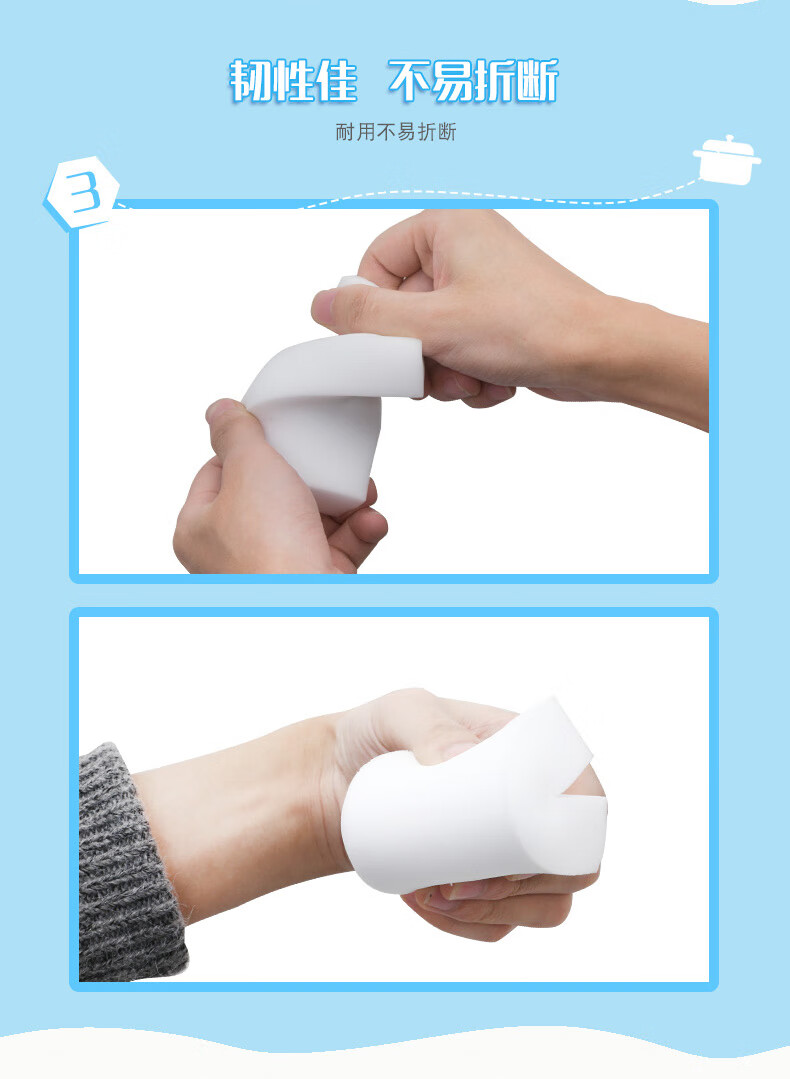 韧性佳 不易折断

耐用不易折断

3