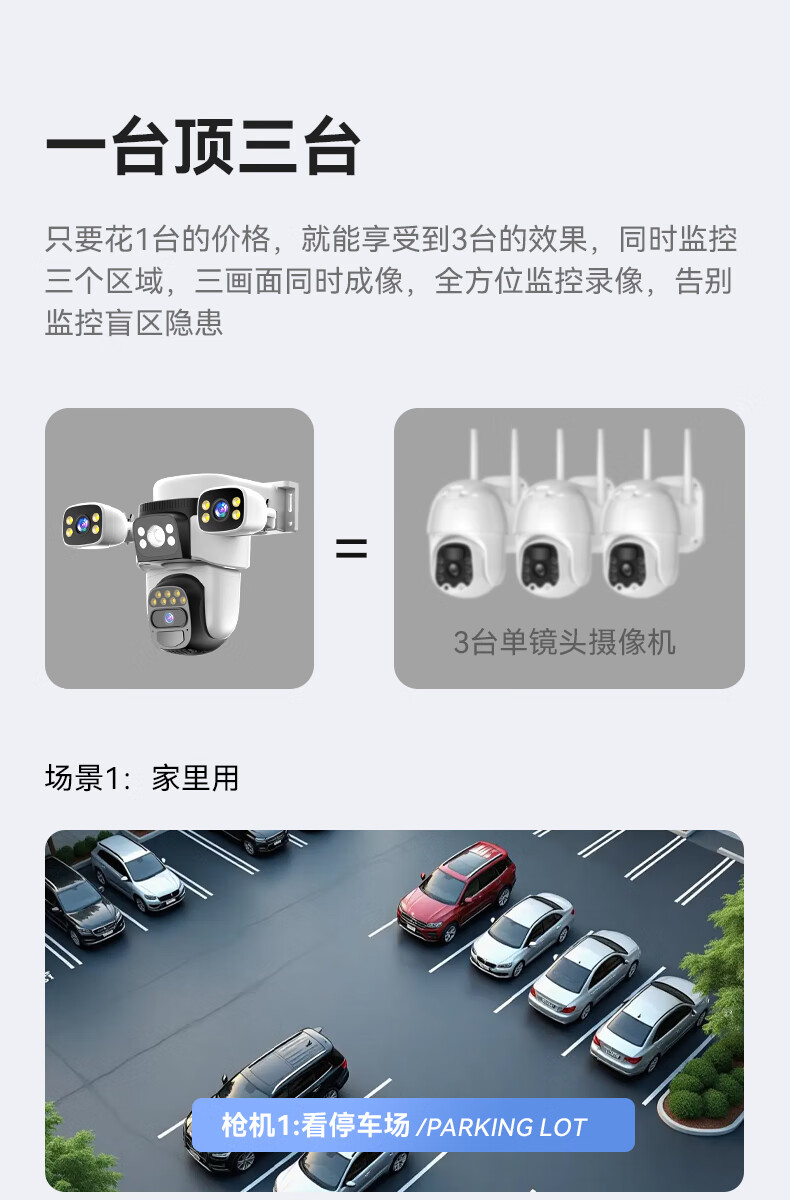 一台顶三台

只要花1台的价格，就能享受到3台的效果，同时监控三个区域，三画面同时成像，全方位监控录像，告别监控盲区隐患

=

3台单镜头摄像机

场景1：家里用

枪机1:看停车场 /PARKING LOT