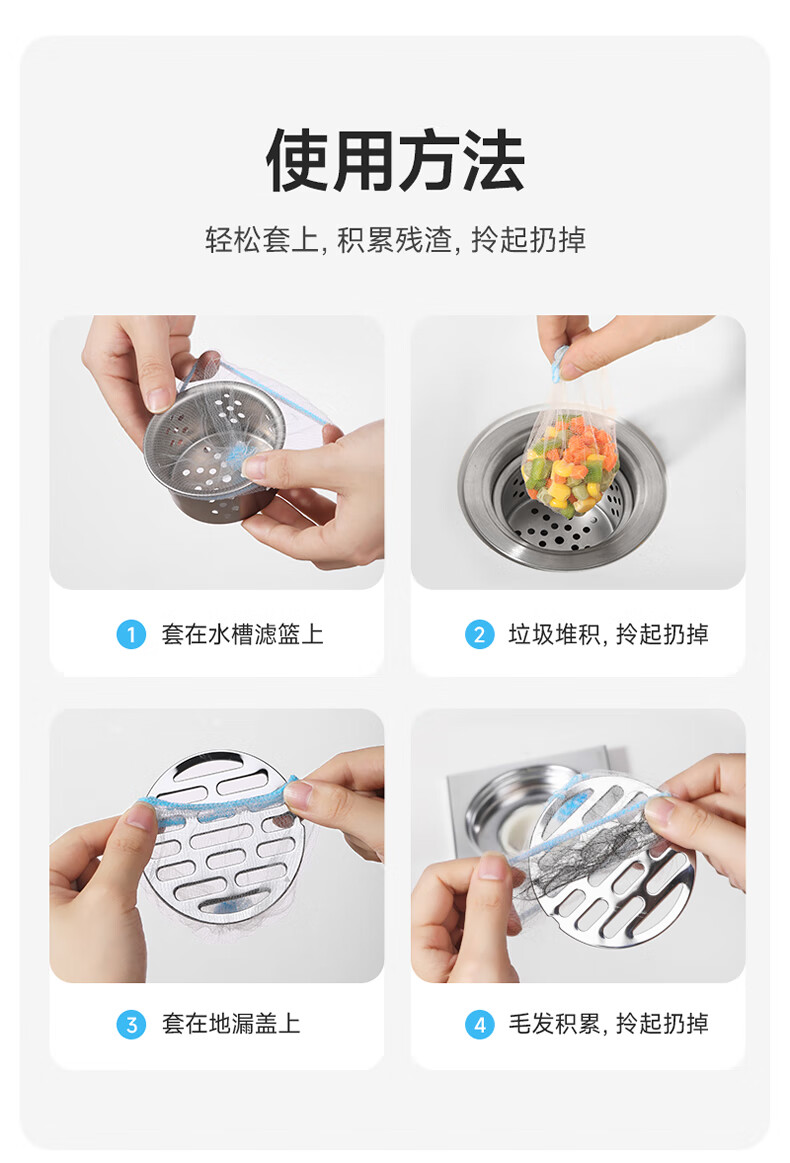 使用方法

轻松套上, 积累残渣, 拎起扔掉

1 套在水槽滤篮上

2 垃圾堆积, 拎起扔掉

3 套在地漏盖上

4 毛发积累, 拎起扔掉