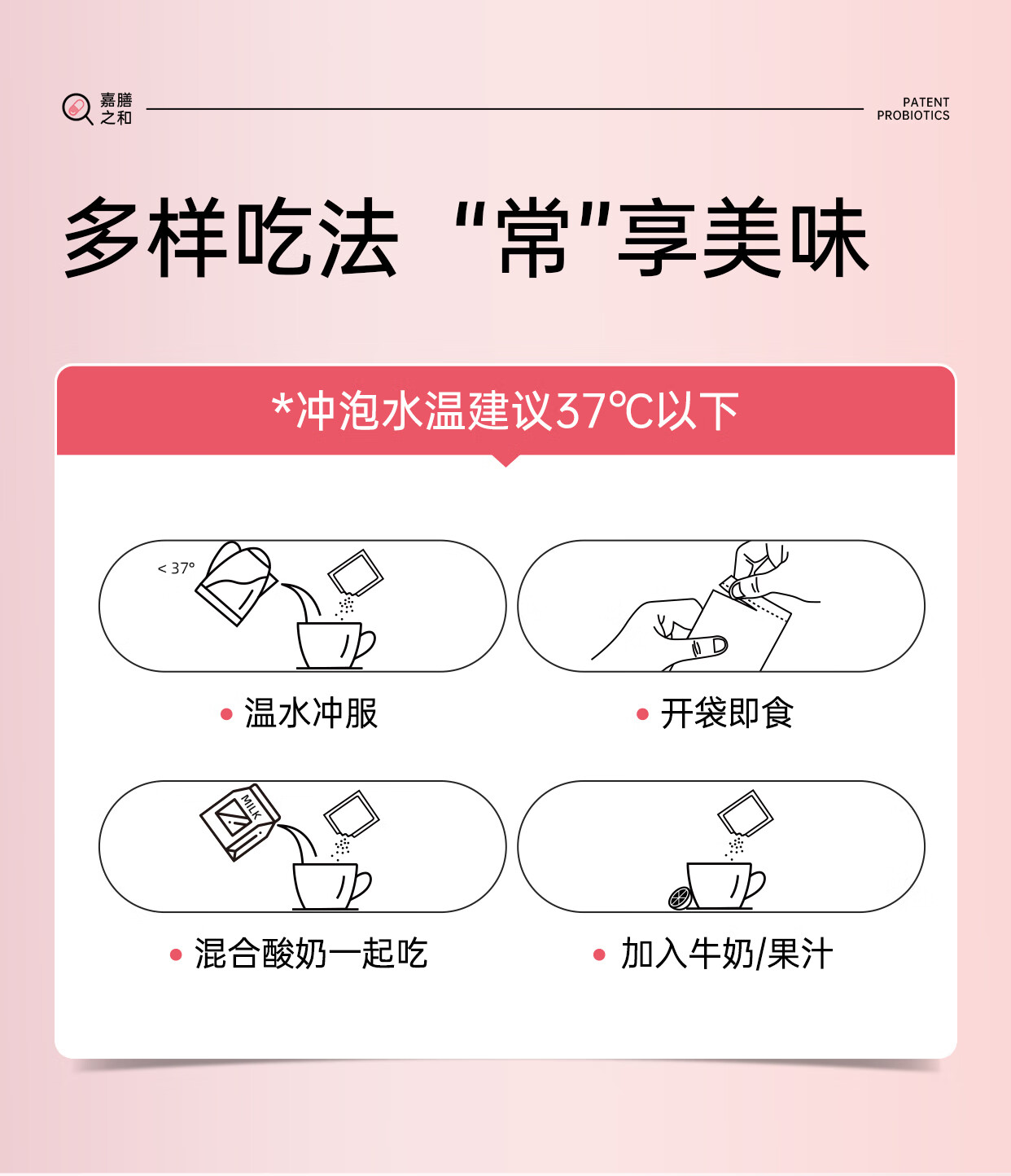 嘉膳之和

PATENT PROBIOTICS

多样吃法 “常”享美味

*冲泡水温建议37℃以下

< 37°

• 温水冲服

• 开袋即食

MILK

• 混合酸奶一起吃

• 加入牛奶/果汁