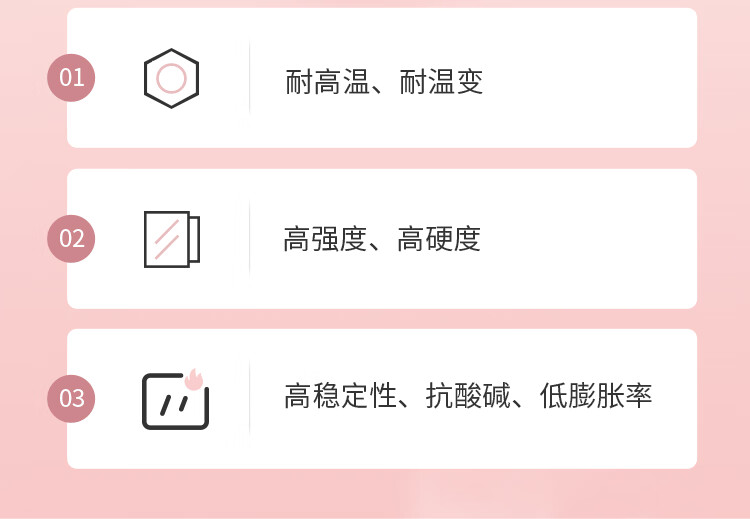 01

耐高温、耐温变

02

高强度、高硬度

03

高稳定性、抗酸碱、低膨胀率