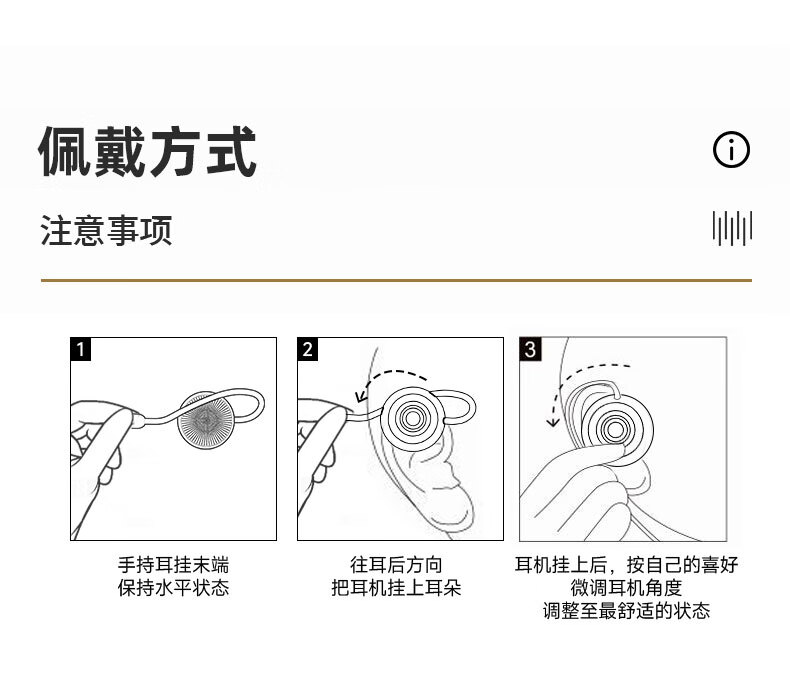 佩戴方式

注意事项

1

手持耳挂末端
保持水平状态

2

往耳后方向
把耳机挂上耳朵

3

耳机挂上后，按自己的喜好
微调耳机角度
调整至最舒适的状态