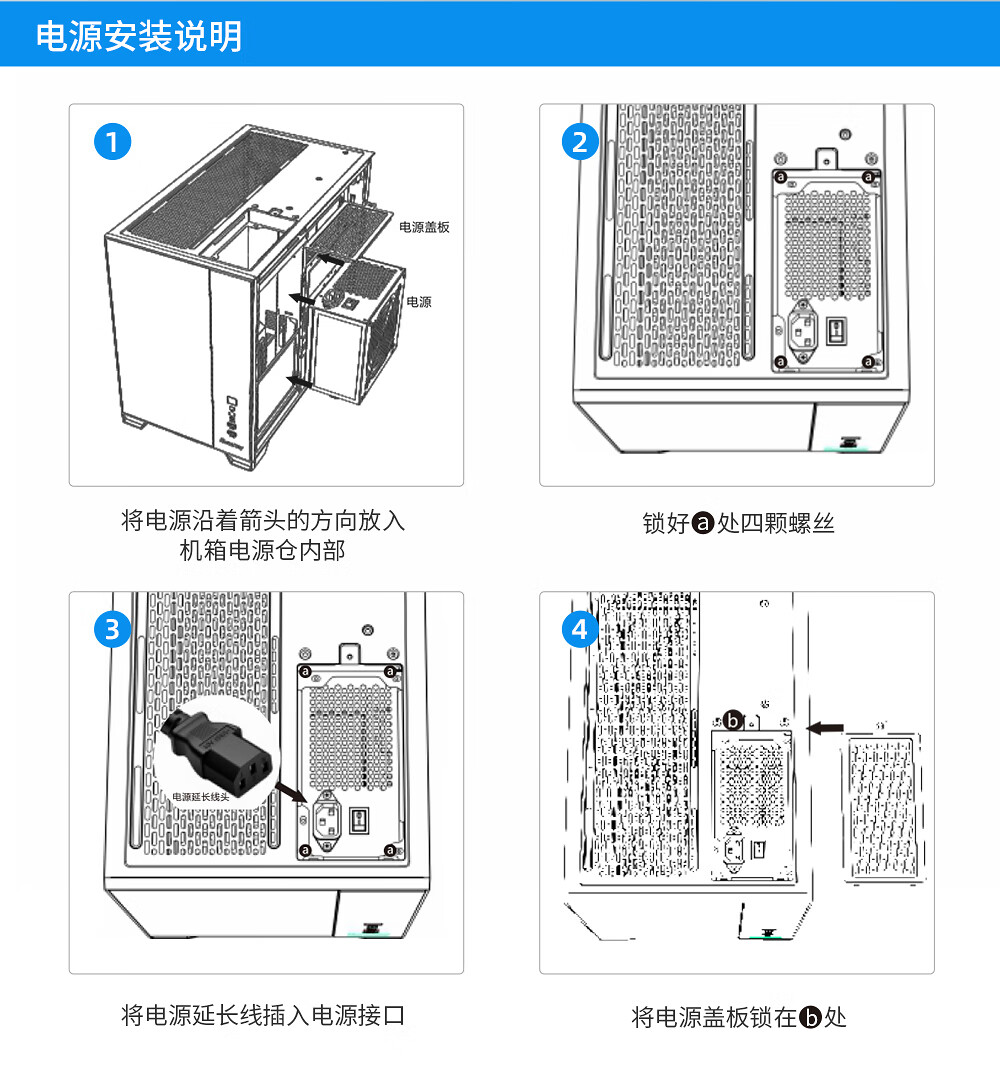 电源安装说明

1

电源盖板

电源

将电源沿着箭头的方向放入机箱电源仓内部

2

a a a a

锁好a处四颗螺丝

3

a a a a

电源延长线头

将电源延长线插入电源接口

4

b

将电源盖板锁在b处