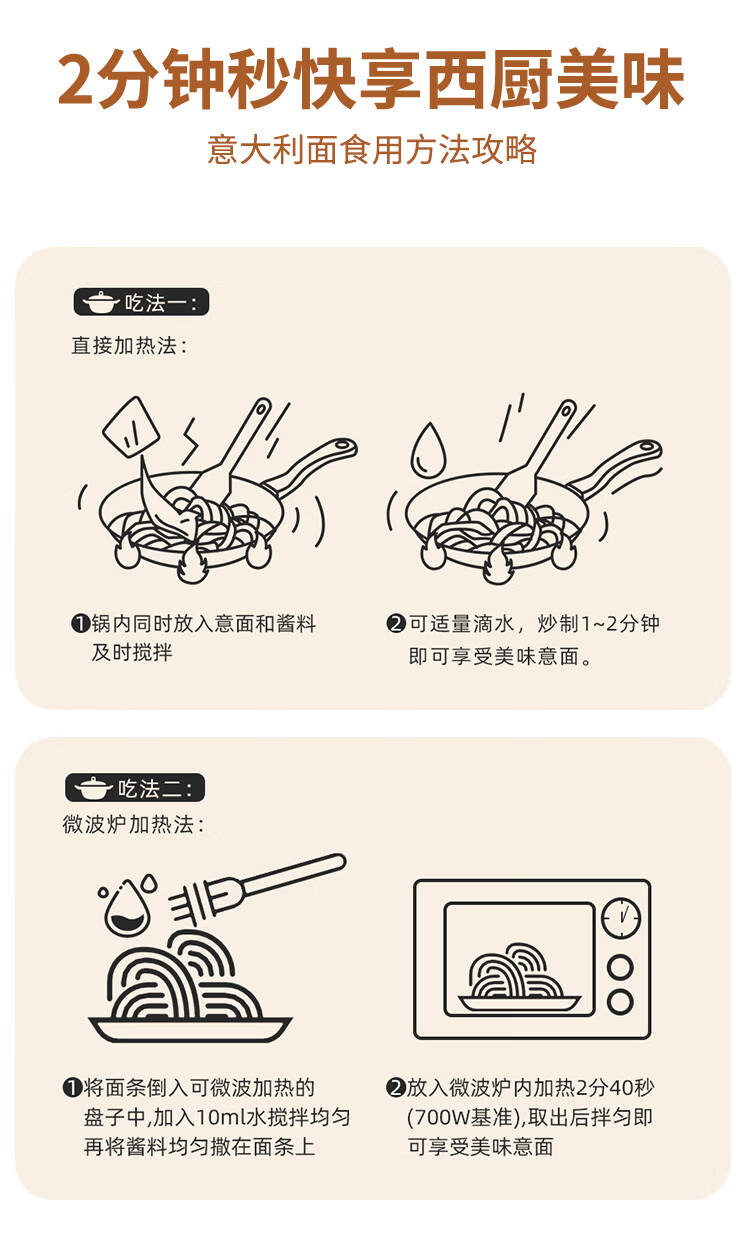 2分钟秒快享西厨美味

意大利面食用方法攻略

吃法一：

直接加热法：

❶锅内同时放入意面和酱料及时搅拌

❷可适量滴水，炒制1~2分钟即可享受美味意面。

吃法二：

微波炉加热法：

❶将面条倒入可微波加热的盘子中,加入10ml水搅拌均匀再将酱料均匀撒在面条上

❷放入微波炉内加热2分40秒(700W基准),取出后拌匀即可享受美味意面