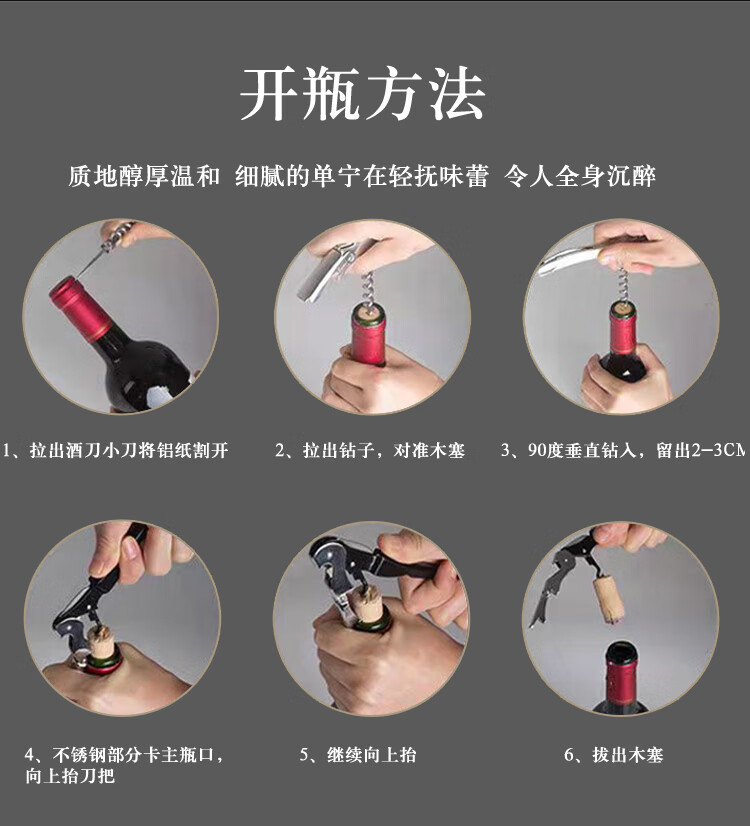 开瓶方法

质地醇厚温和 细腻的单宁在轻抚味蕾 令人全身沉醉

1、拉出酒刀小刀将铝纸割开

2、拉出钻子，对准木塞

3、90度垂直钻入，留出2-3CM

4、不锈钢部分卡主瓶口，向上抬刀把

5、继续向上抬

6、拔出木塞