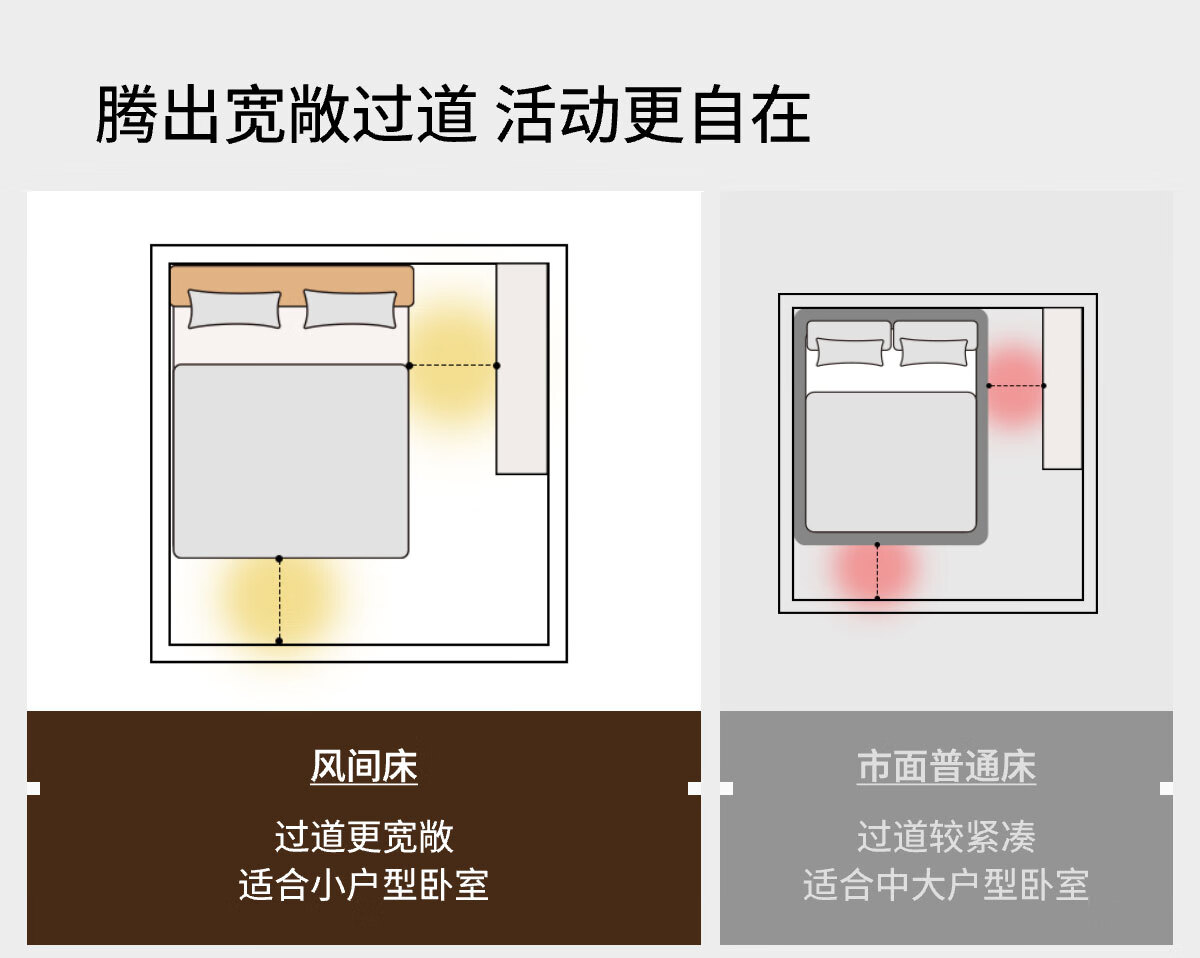 腾出宽敞过道 活动更自在

风间床

过道更宽敞
适合小户型卧室

市面普通床

过道较紧凑
适合中大户型卧室