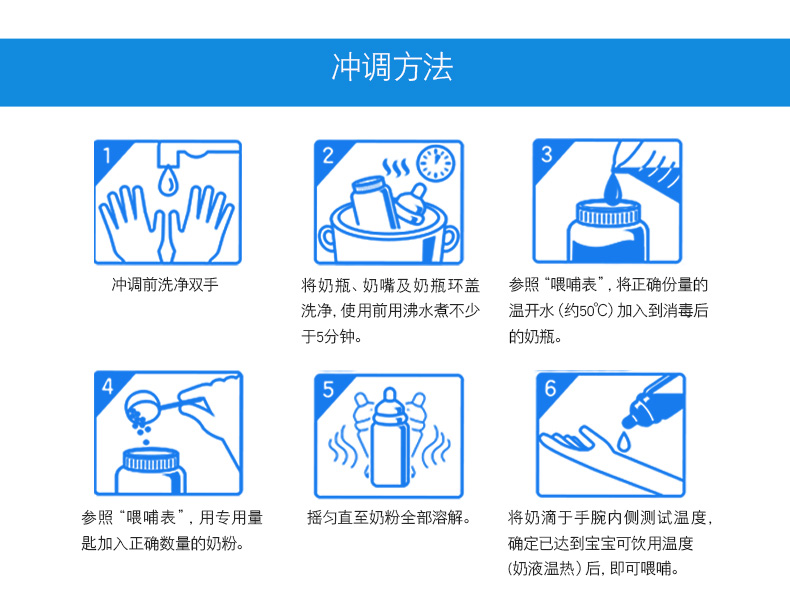 冲调方法

1

冲调前洗净双手

2

将奶瓶、奶嘴及奶瓶环盖洗净，使用前用沸水煮不少于5分钟。

3

参照“喂哺表”，将正确份量的温开水（约50℃）加入到消毒后的奶瓶。

4

参照“喂哺表”，用专用量匙加入正确数量的奶粉。

5

摇匀直至奶粉全部溶解。

6

将奶滴于手腕内侧测试温度，确定已达到宝宝可饮用温度（奶液温热）后，即可喂哺。