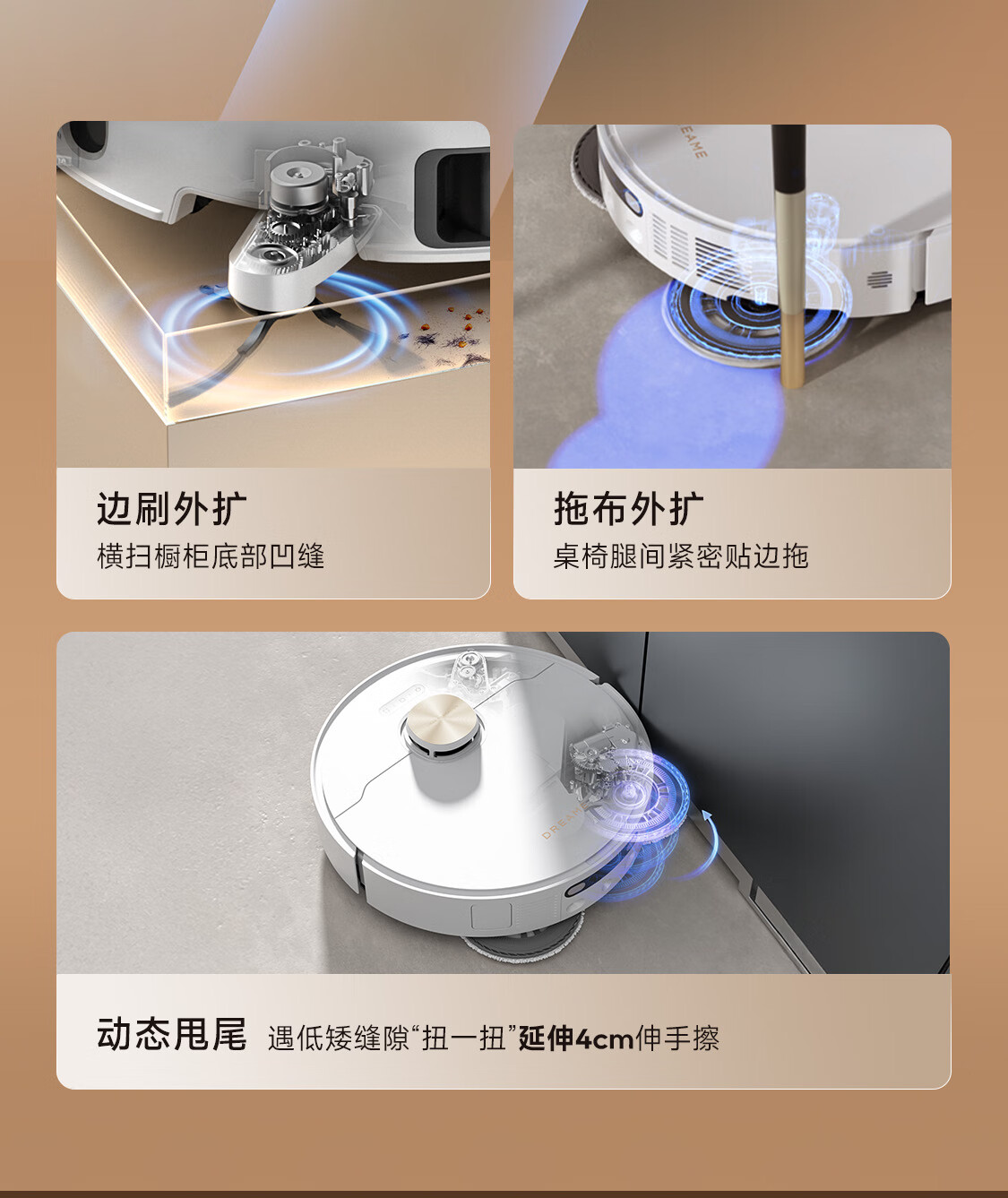 EAME

边刷外扩
横扫橱柜底部凹缝

拖布外扩
桌椅腿间紧密贴边拖

DREAME

动态甩尾 遇低矮缝隙“扭一扭”延伸4cm伸手擦