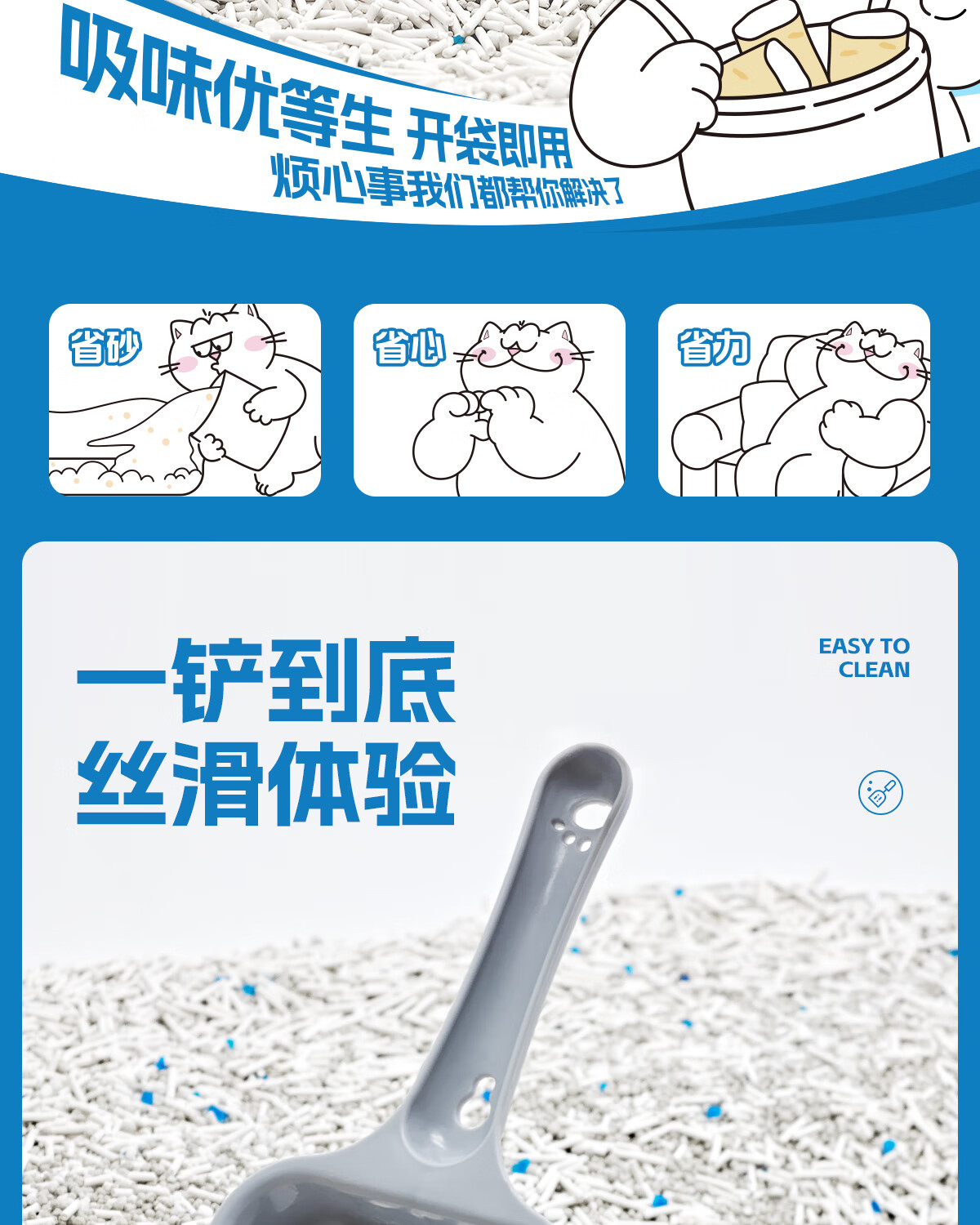 吸味优等生 开袋即用
烦心事我们都帮你解决了

省砂

省心

省力

一铲到底
丝滑体验

EASY TO
CLEAN