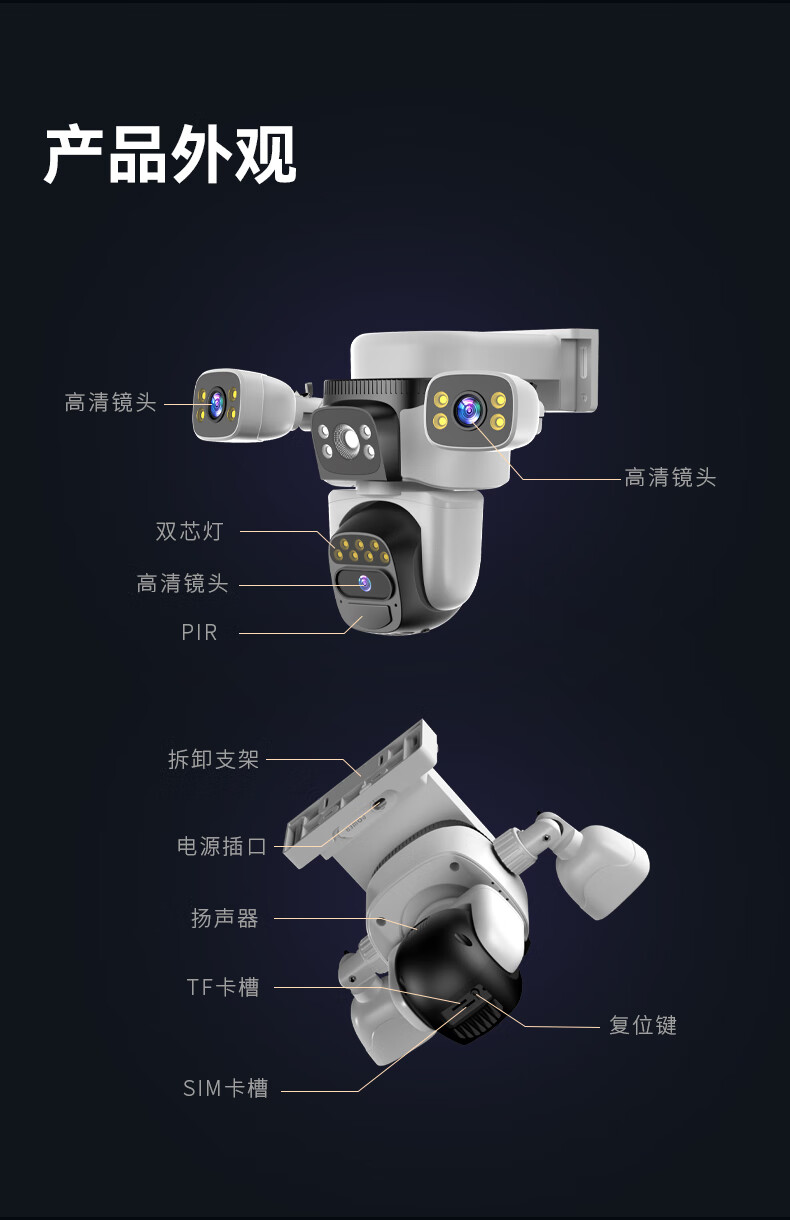 产品外观

高清镜头

高清镜头

双芯灯

高清镜头

PIR

拆卸支架

电源插口

扬声器

TF卡槽

复位键

SIM卡槽