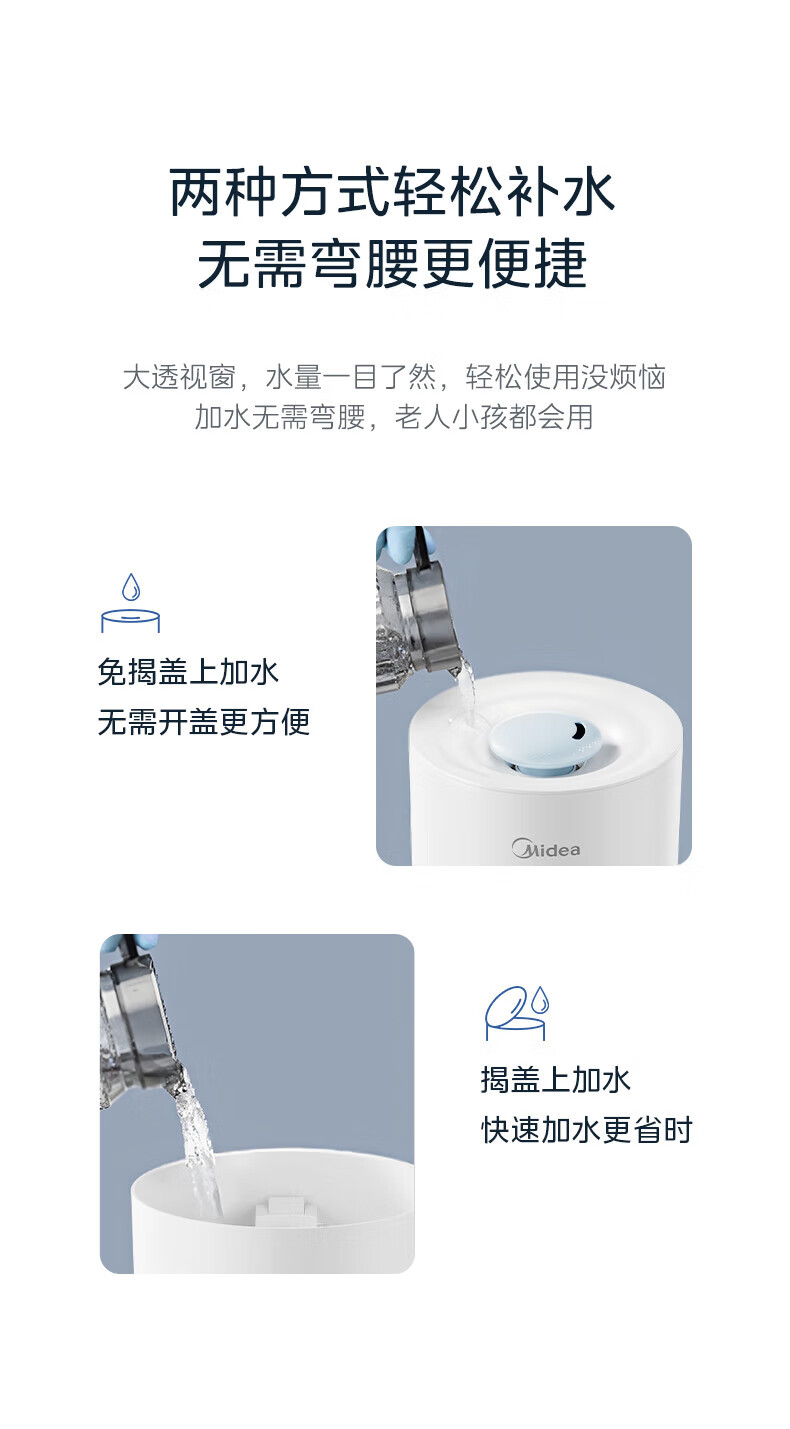 两种方式轻松补水
无需弯腰更便捷

大透视窗，水量一目了然，轻松使用没烦恼
加水无需弯腰，老人小孩都会用

免揭盖上加水
无需开盖更方便

Midea

揭盖上加水
快速加水更省时