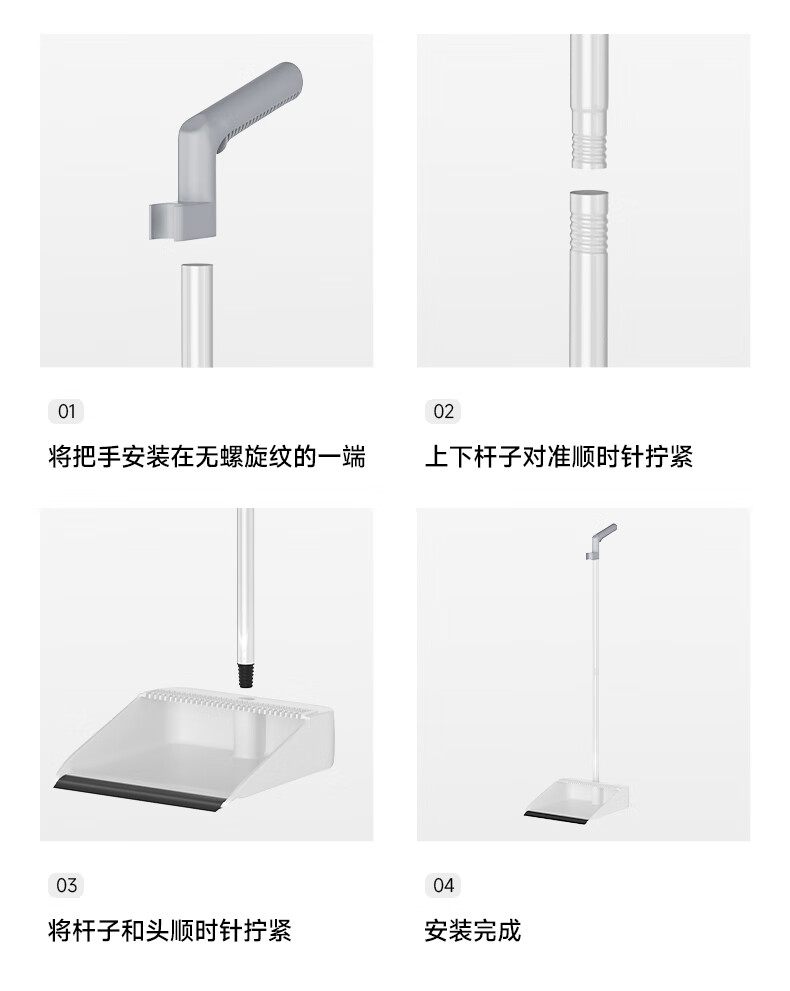 01

将把手安装在无螺旋纹的一端

02

上下杆子对准顺时针拧紧

03

将杆子和头顺时针拧紧

04

安装完成