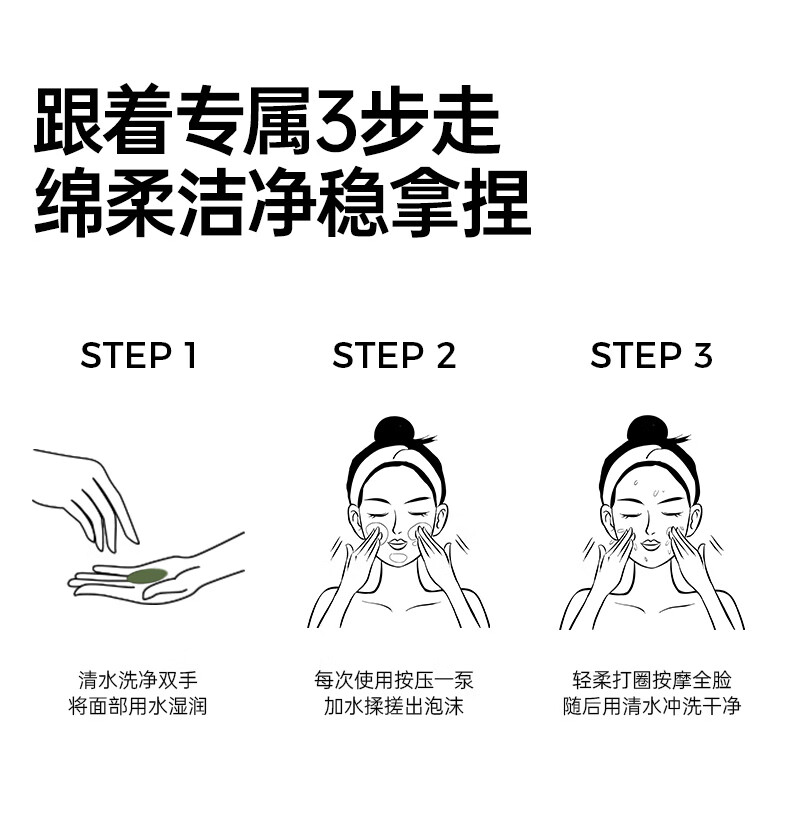 跟着专属3步走
绵柔洁净稳拿捏

STEP 1

清水洗净双手
将面部用水湿润

STEP 2

每次使用按压一泵
加水揉搓出泡沫

STEP 3

轻柔打圈按摩全脸
随后用清水冲洗干净