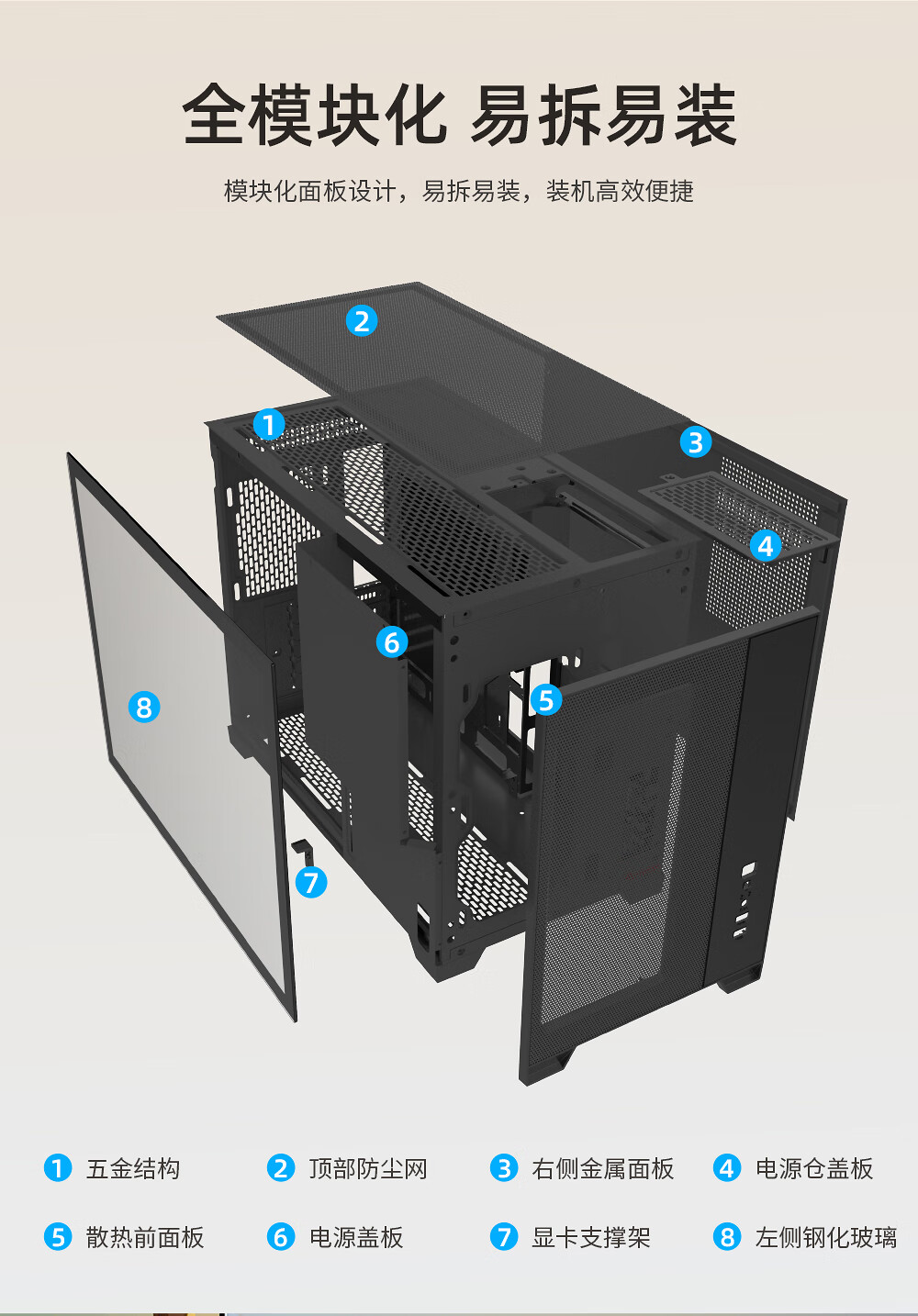 全模块化 易拆易装

模块化面板设计，易拆易装，装机高效便捷

2

1

3

4

6

5

8

7

1 五金结构 2 顶部防尘网 3 右侧金属面板 4 电源仓盖板

5 散热前面板 6 电源盖板 7 显卡支撑架 8 左侧钢化玻璃