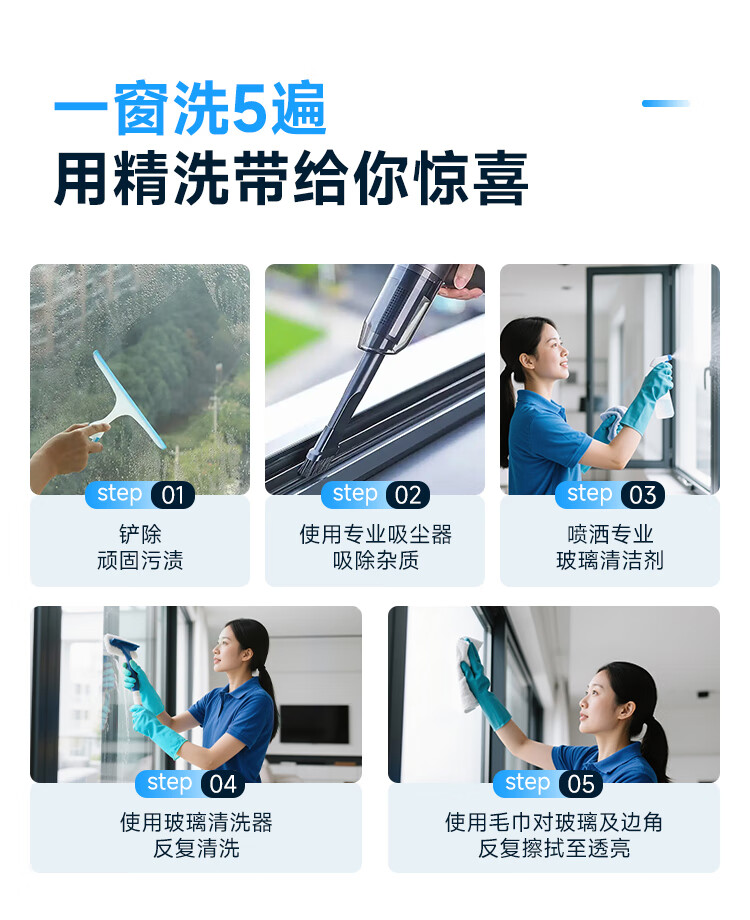 一窗洗5遍
用精洗带给你惊喜

step 01
铲除
顽固污渍

step 02
使用专业吸尘器
吸除杂质

step 03
喷洒专业
玻璃清洁剂

step 04
使用玻璃清洗器
反复清洗

step 05
使用毛巾对玻璃及边角
反复擦拭至透亮