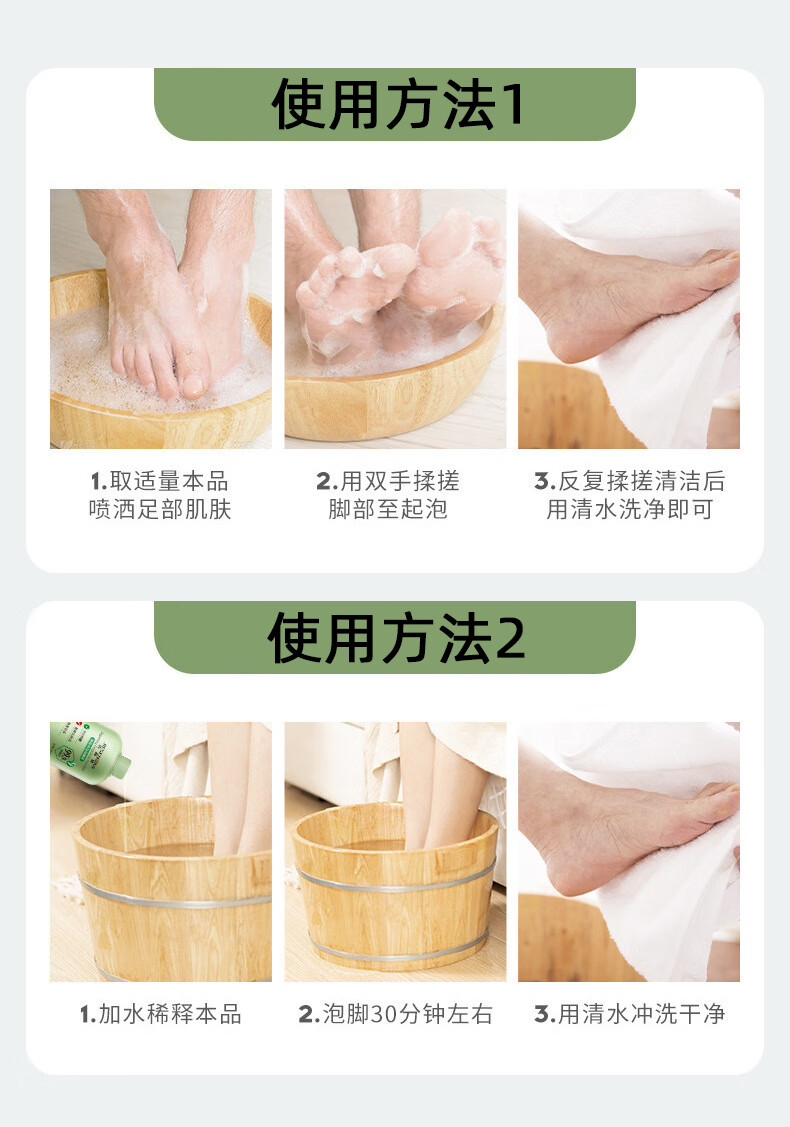 使用方法1

1.取适量本品喷洒足部肌肤

2.用双手揉搓脚部至起泡

3.反复揉搓清洁后用清水洗净即可

使用方法2

1.加水稀释本品

2.泡脚30分钟左右

3.用清水冲洗干净