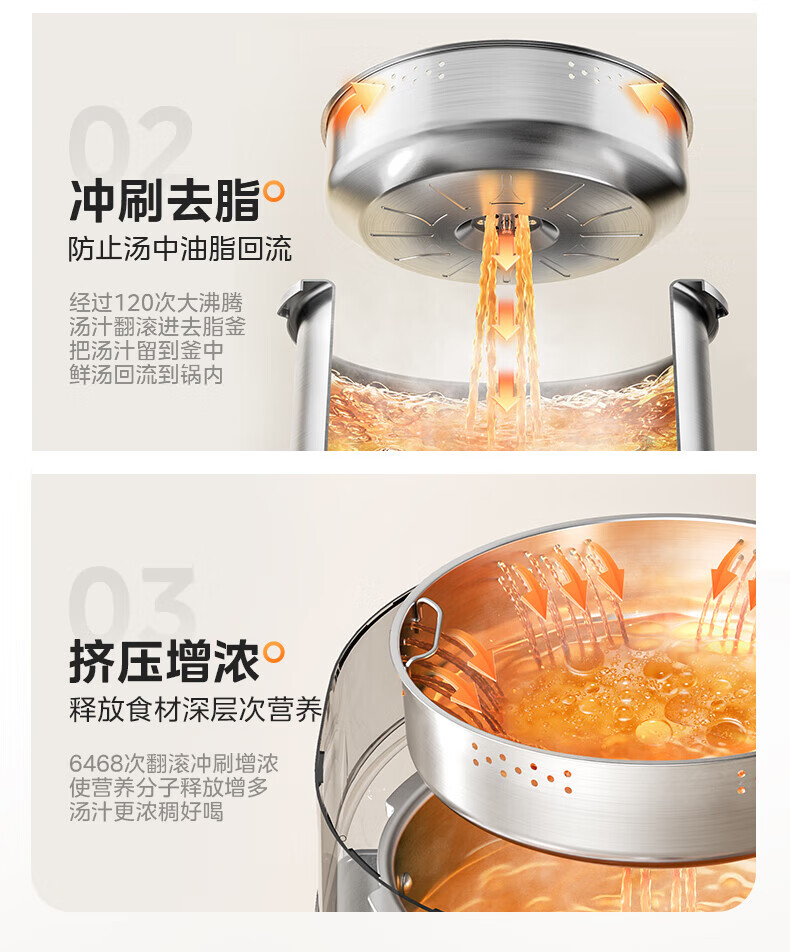 02

冲刷去脂

防止汤中油脂回流

经过120次大沸腾
汤汁翻滚进去脂釜
把汤汁留到釜中
鲜汤回流到锅内

03

挤压增浓

释放食材深层次营养

6468次翻滚冲刷增浓
使营养分子释放增多
汤汁更浓稠好喝