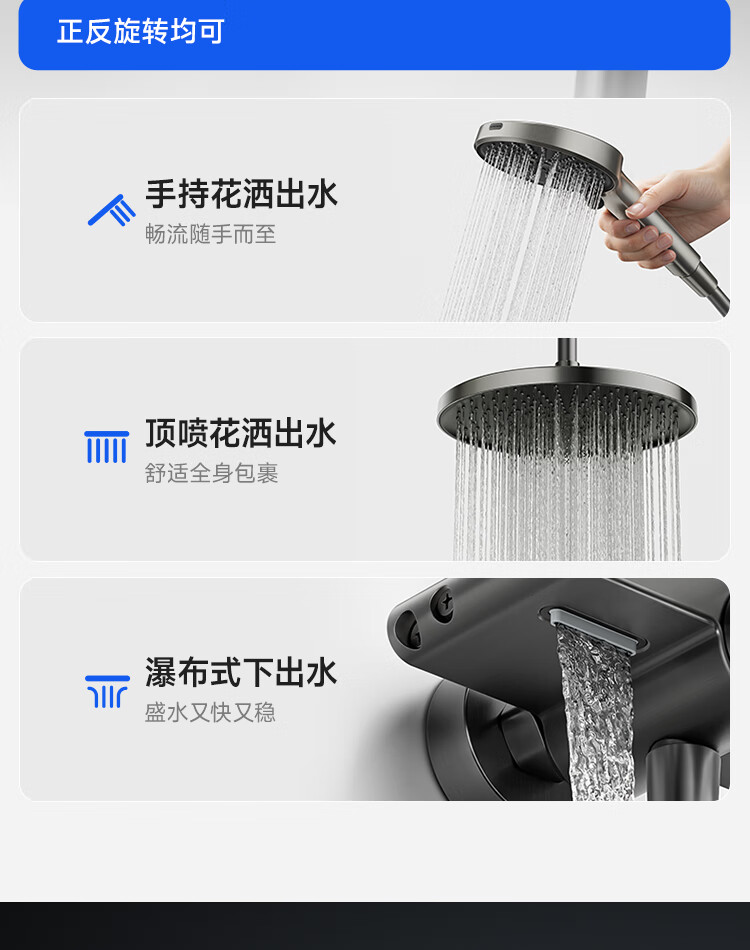 正反旋转均可

手持花洒出水
畅流随手而至

顶喷花洒出水
舒适全身包裹

瀑布式下出水
盛水又快又稳