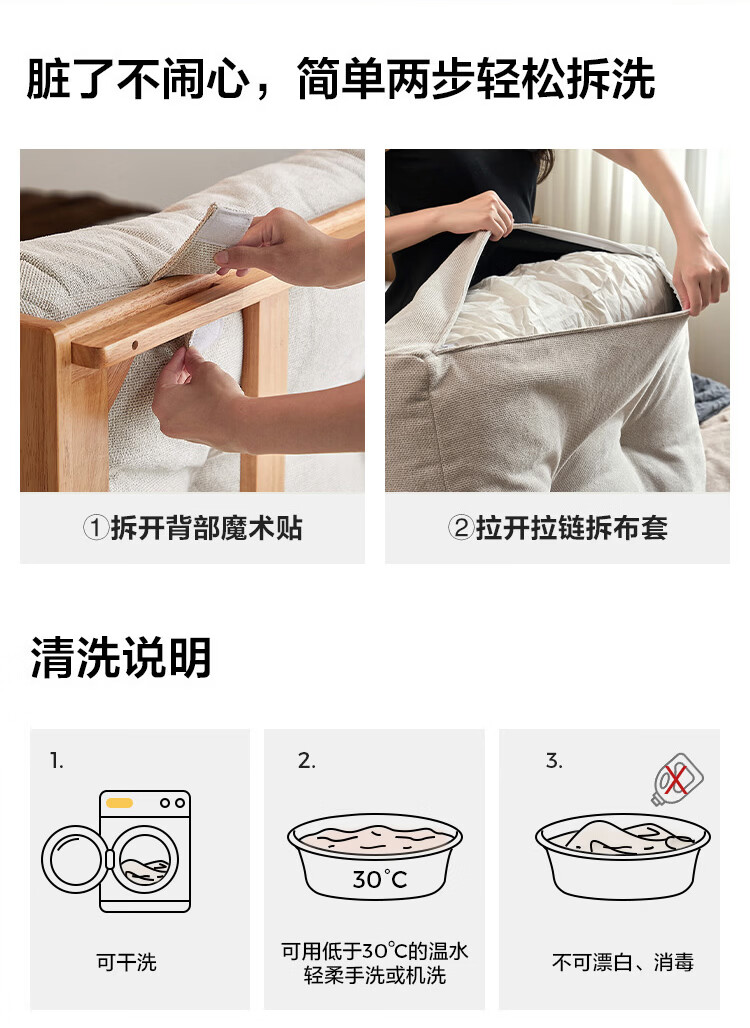 脏了不闹心，简单两步轻松拆洗

①拆开背部魔术贴

②拉开拉链拆布套

清洗说明

1.

可干洗

2.

30°C

可用低于30°C的温水轻柔手洗或机洗

3.

不可漂白、消毒