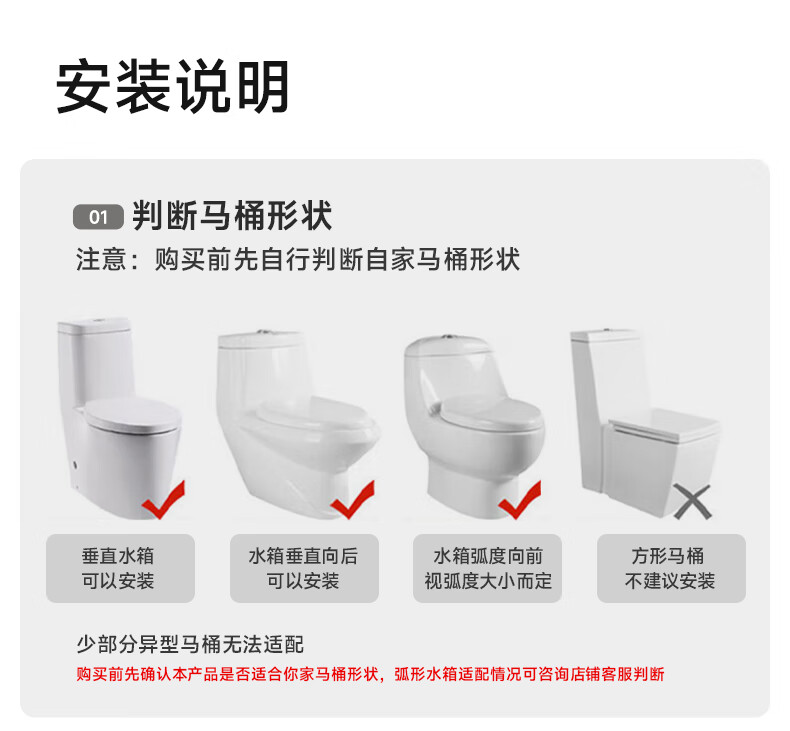 安装说明

01 判断马桶形状

注意：购买前先自行判断自家马桶形状

垂直水箱
可以安装

水箱垂直向后
可以安装

水箱弧度向前
视弧度大小而定

方形马桶
不建议安装

少部分异型马桶无法适配

购买前先确认本产品是否适合你家马桶形状，弧形水箱适配情况可咨询店铺客服判断