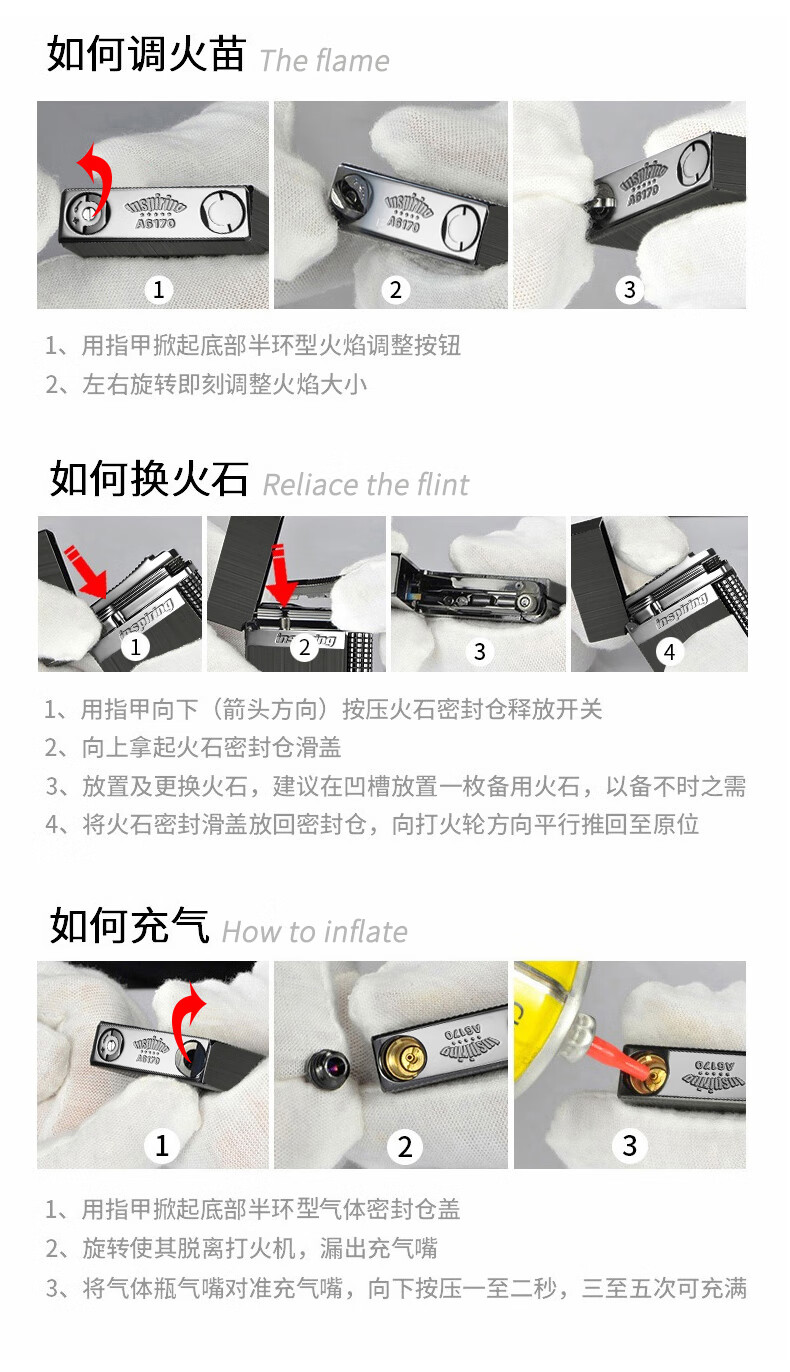 如何调火苗 The flame

inspiring A6170

1

inspiring A6170

2

inspiring A6170

3

1、用指甲掀起底部半环型火焰调整按钮
2、左右旋转即刻调整火焰大小

如何换火石 Reliace the flint

inspiring

1

inspiring

2

3

inspiring

4

1、用指甲向下（箭头方向）按压火石密封仓释放开关
2、向上拿起火石密封仓滑盖
3、放置及更换火石，建议在凹槽放置一枚备用火石，以备不时之需
4、将火石密封滑盖放回密封仓，向打火轮方向平行推回至原位

如何充气 How to inflate

inspiring A6170

1

inspiring A6170

2

inspiring A6170

3

1、用指甲掀起底部半环型气体密封仓盖
2、旋转使其脱离打火机，漏出充气嘴
3、将气体瓶气嘴对准充气嘴，向下按压一至二秒，三至五次可充满