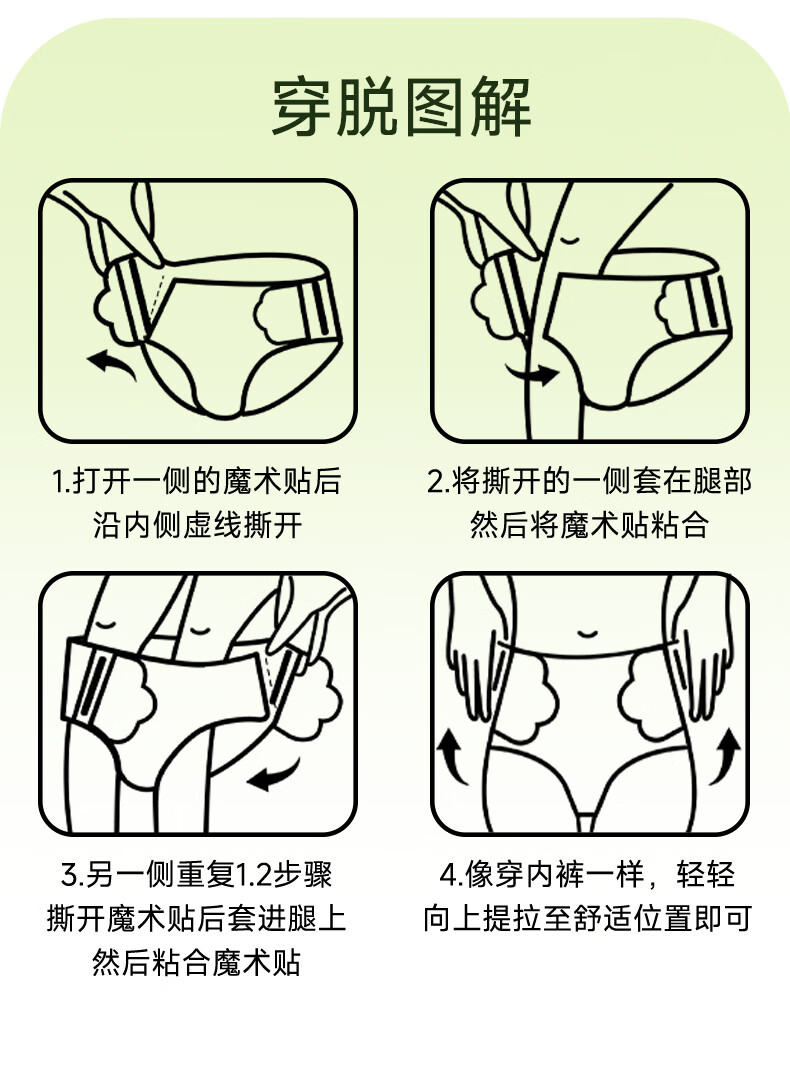 穿脱图解

1.打开一侧的魔术贴后沿内侧虚线撕开

2.将撕开的一侧套在腿部然后将魔术贴粘合

3.另一侧重复1.2步骤撕开魔术贴后套进腿上然后粘合魔术贴

4.像穿内裤一样，轻轻向上提拉至舒适位置即可