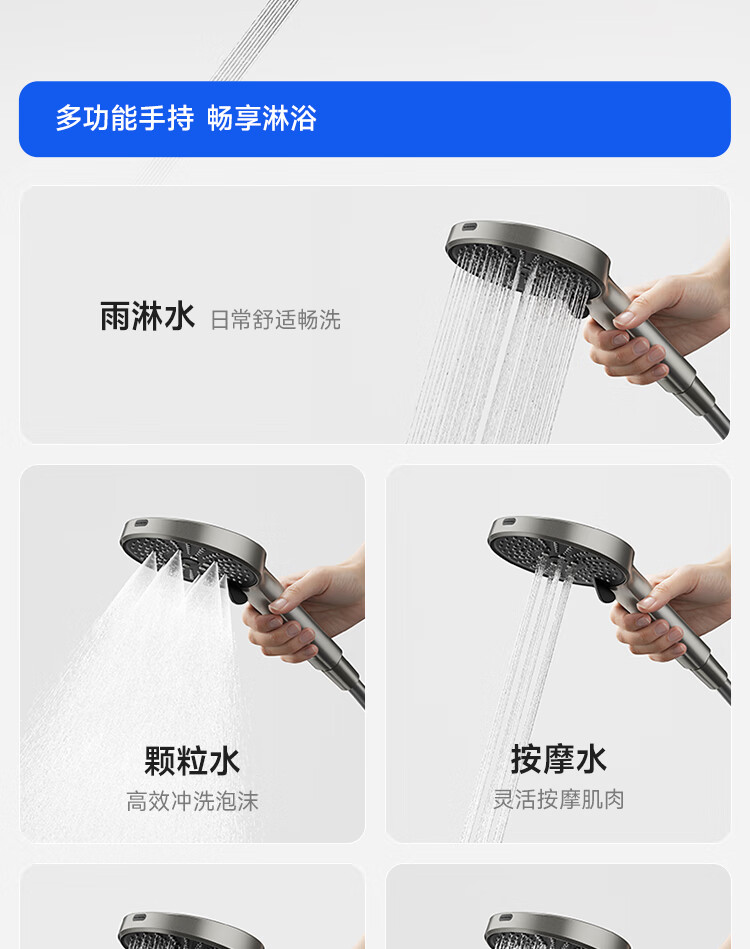 多功能手持 畅享淋浴

雨淋水 日常舒适畅洗

颗粒水
高效冲洗泡沫

按摩水
灵活按摩肌肉