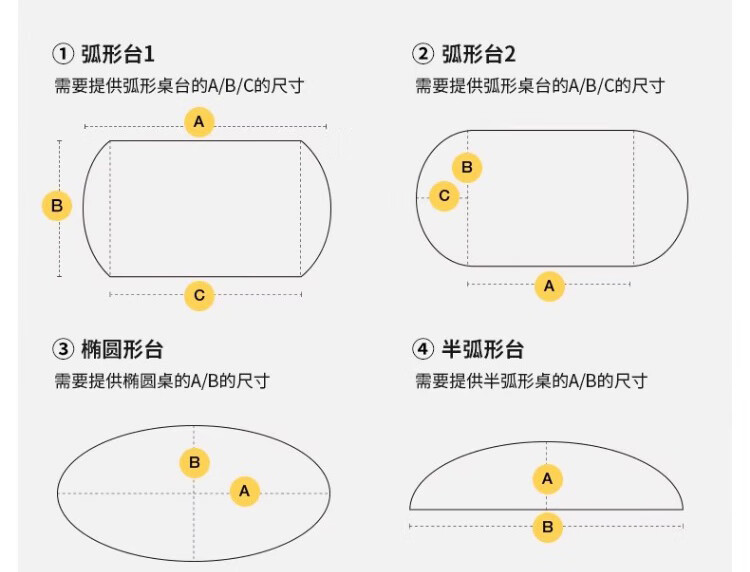 ① 弧形台1
需要提供弧形桌台的A/B/C的尺寸

A
B
C

② 弧形台2
需要提供弧形桌台的A/B/C的尺寸

B
C
A

③ 椭圆形台
需要提供椭圆桌的A/B的尺寸

B
A

④ 半弧形台
需要提供半弧形桌的A/B的尺寸

A
B