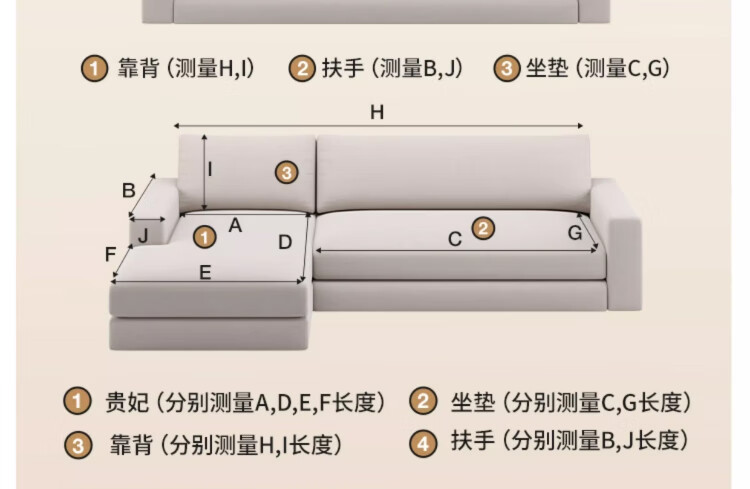 1 靠背（测量H,I）　2 扶手（测量B,J）　3 坐垫（测量C,G）

H

I

3

B

J

1

A

D

F

E

C

2

G

1 贵妃（分别测量A,D,E,F长度）　2 坐垫（分别测量C,G长度）

3 靠背（分别测量H,I长度）　4 扶手（分别测量B,J长度）