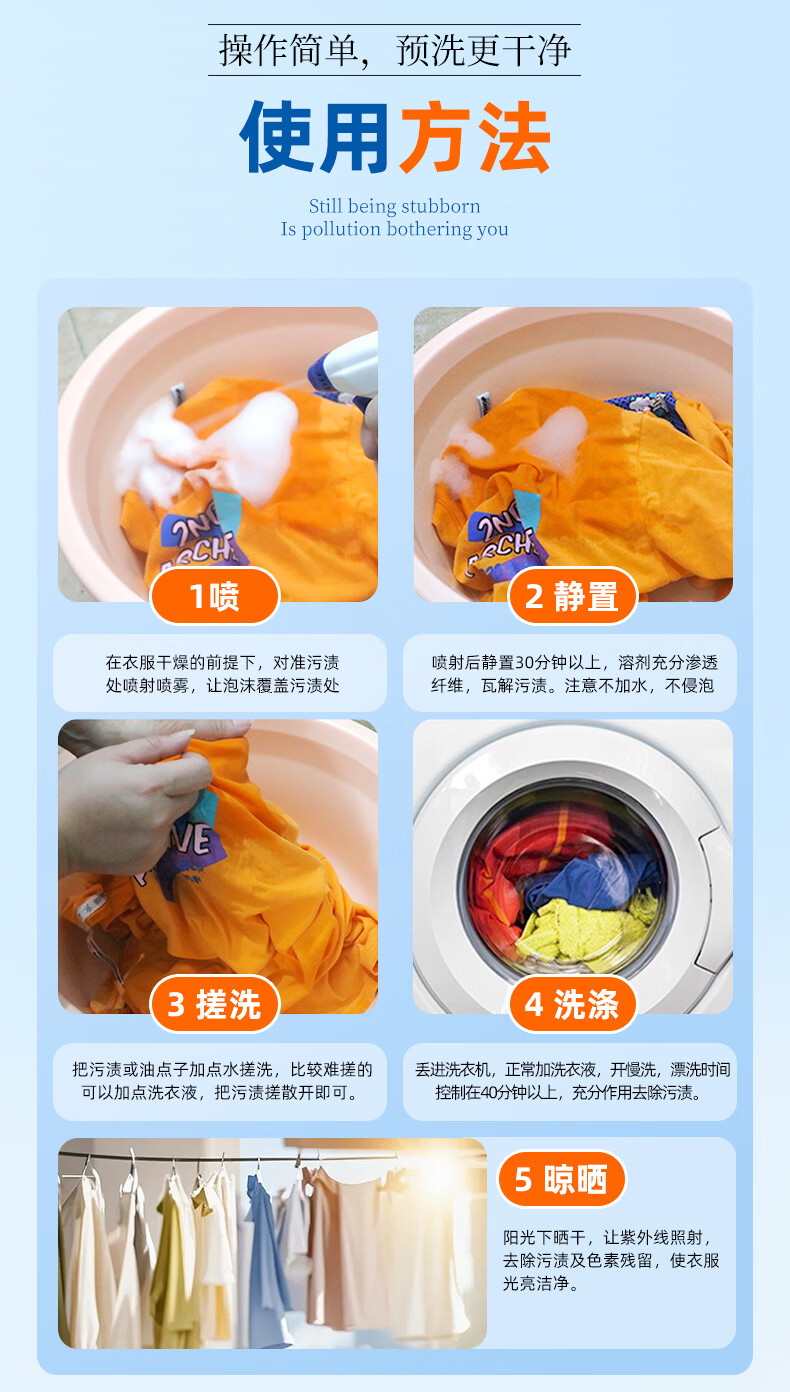 操作简单，预洗更干净

使用方法

Still being stubborn
Is pollution bothering you

1喷

在衣服干燥的前提下，对准污渍处喷射喷雾，让泡沫覆盖污渍处

2 静置

喷射后静置30分钟以上，溶剂充分渗透纤维，瓦解污渍。注意不加水，不侵泡

3 搓洗

把污渍或油点子加点水搓洗，比较难搓的可以加点洗衣液，把污渍搓散开即可。

4 洗涤

丢进洗衣机，正常加洗衣液，开慢洗，漂洗时间控制在40分钟以上，充分作用去除污渍。

5 晾晒

阳光下晒干，让紫外线照射，去除污渍及色素残留，使衣服光亮洁净。