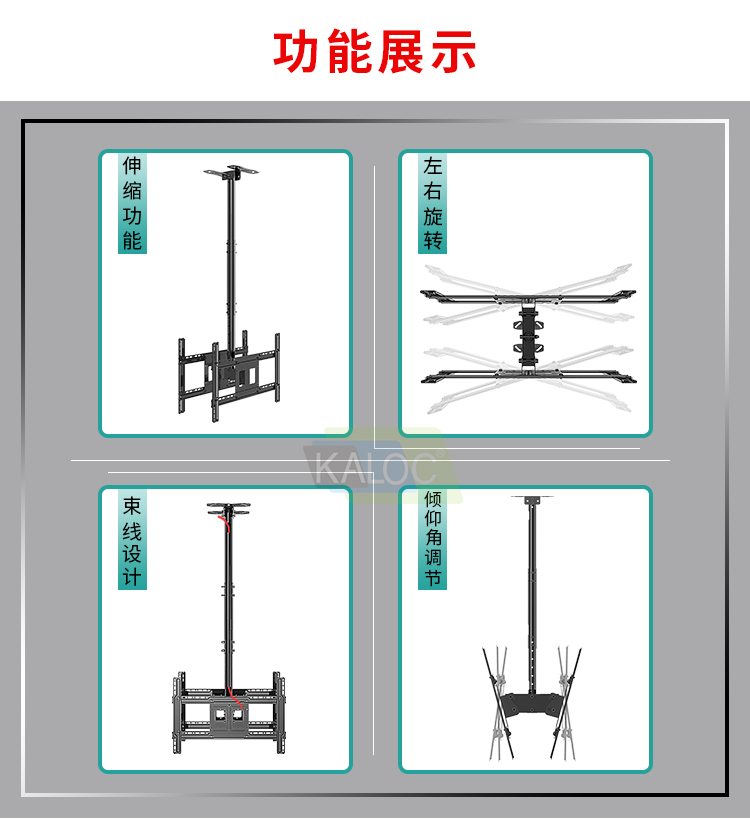 功能展示

伸缩功能

左右旋转

KALOC®

束线设计

倾仰角调节