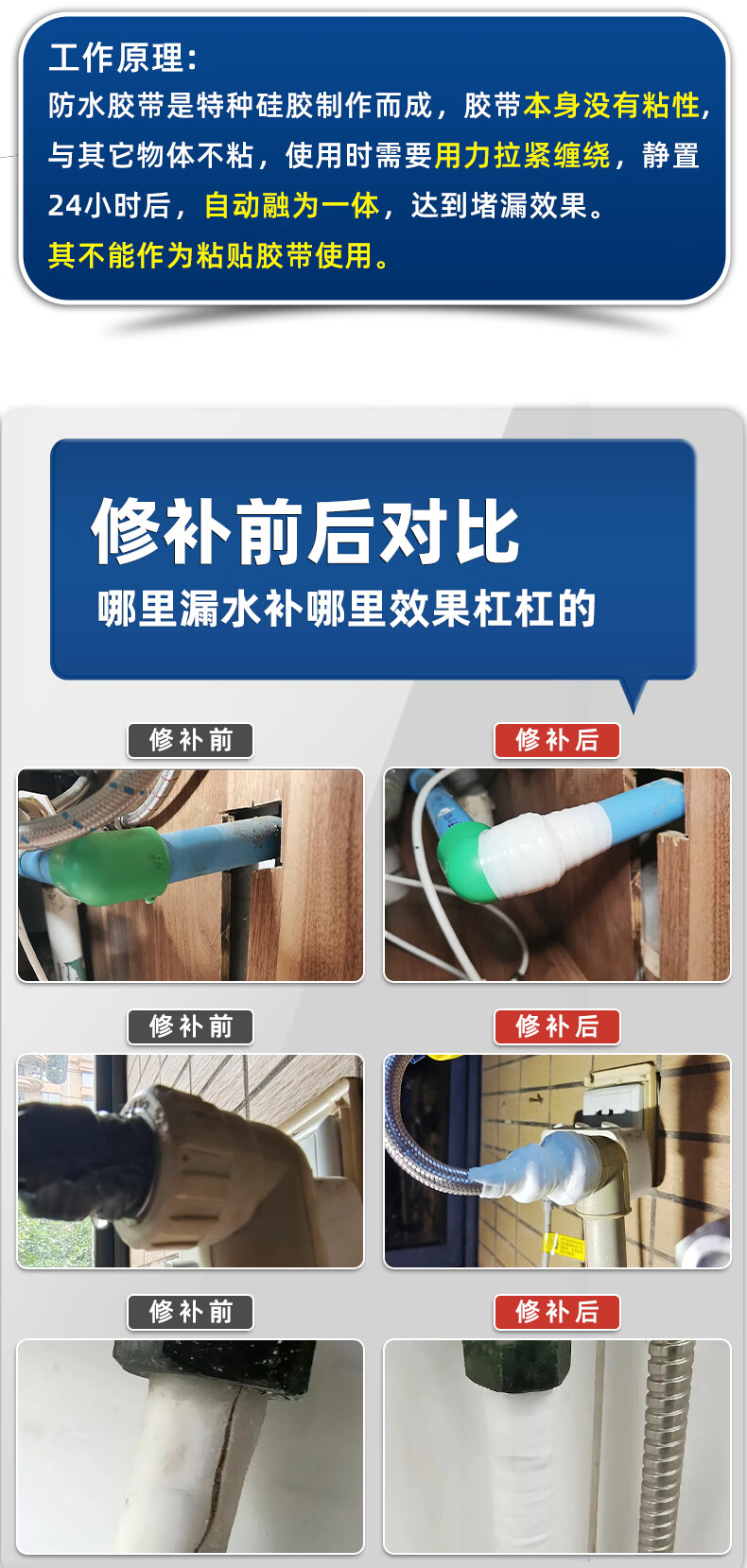 工作原理:

防水胶带是特种硅胶制作而成，胶带本身没有粘性，与其它物体不粘，使用时需要用力拉紧缠绕，静置24小时后，自动融为一体，达到堵漏效果。

其不能作为粘贴胶带使用。

修补前后对比

哪里漏水补哪里效果杠杠的

修补前

修补后

修补前

修补后

修补前

修补后