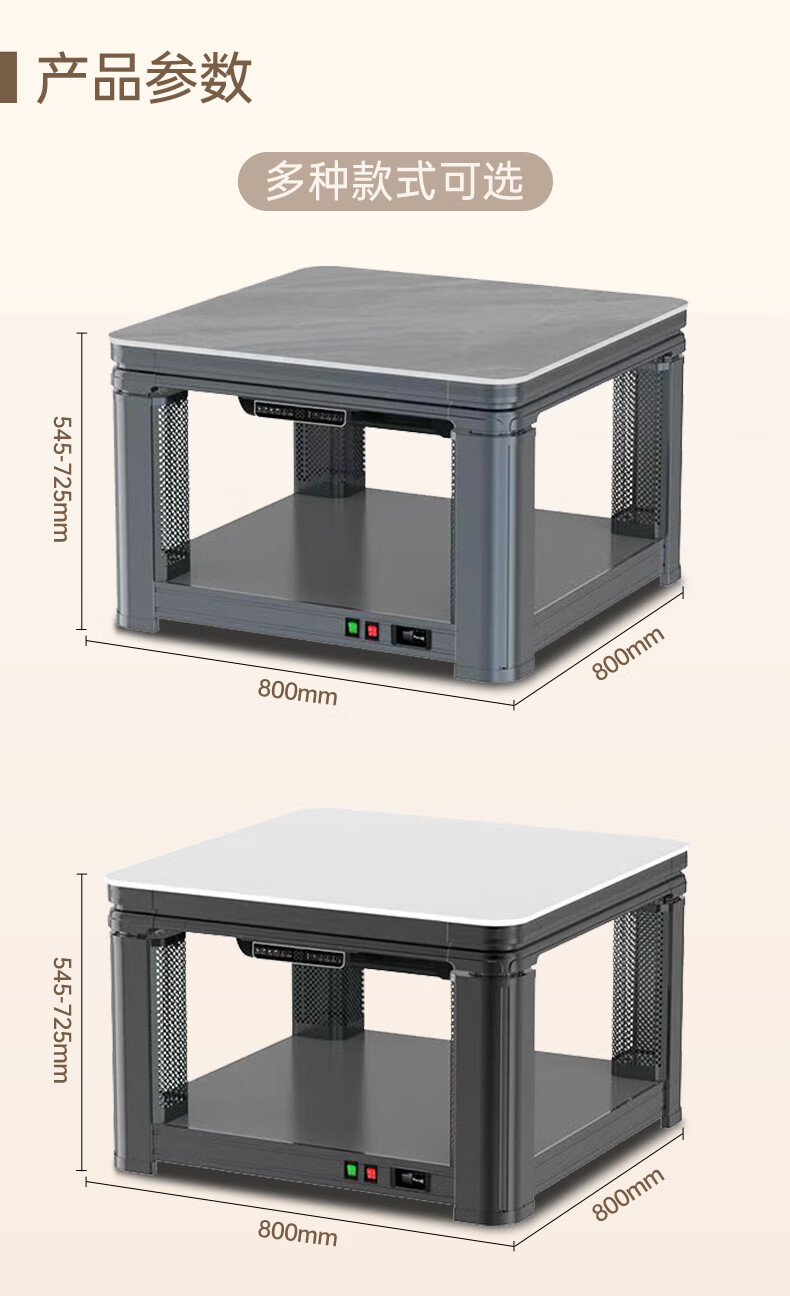 产品参数

多种款式可选

545-725mm

800mm

800mm

545-725mm

800mm

800mm