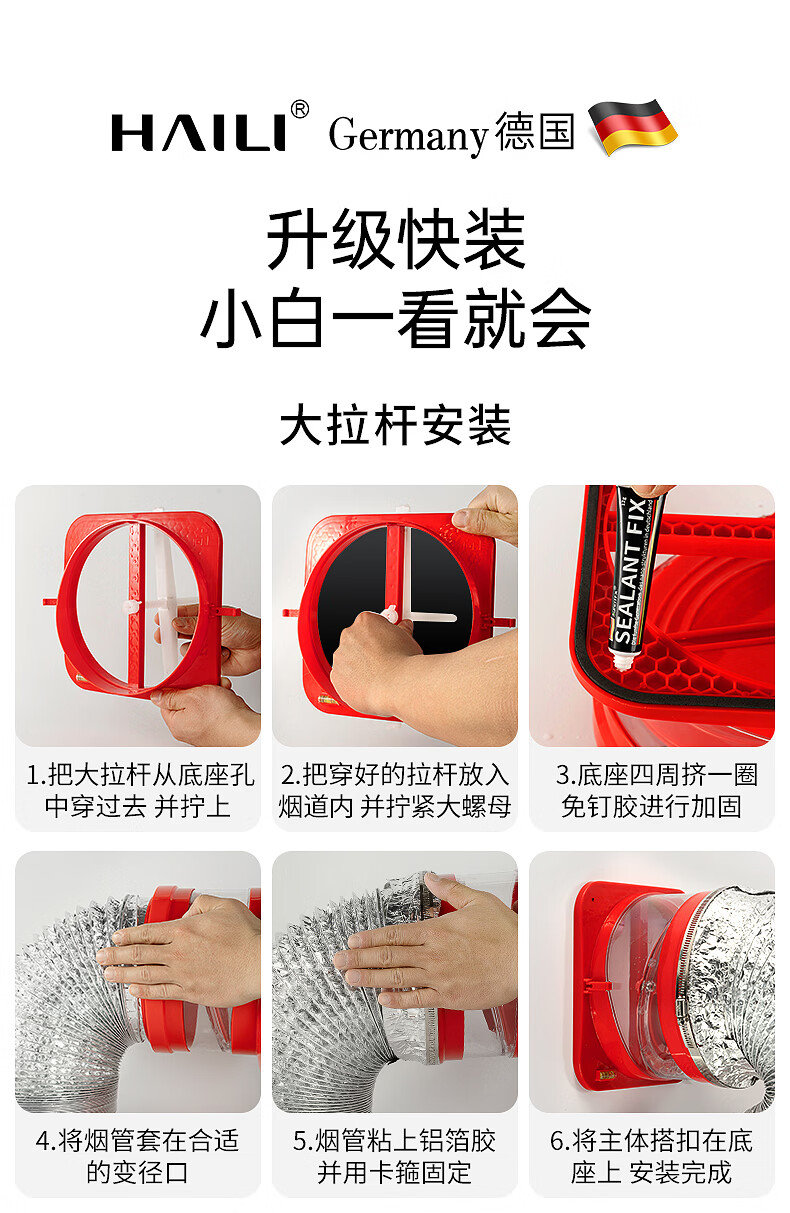 HAILI® Germany 德国

升级快装
小白一看就会

大拉杆安装

SEALANT FIX

1.把大拉杆从底座孔中穿过去 并拧上

2.把穿好的拉杆放入烟道内 并拧紧大螺母

3.底座四周挤一圈免钉胶进行加固

4.将烟管套在合适的变径口

5.烟管粘上铝箔胶并用卡箍固定

6.将主体搭扣在底座上 安装完成