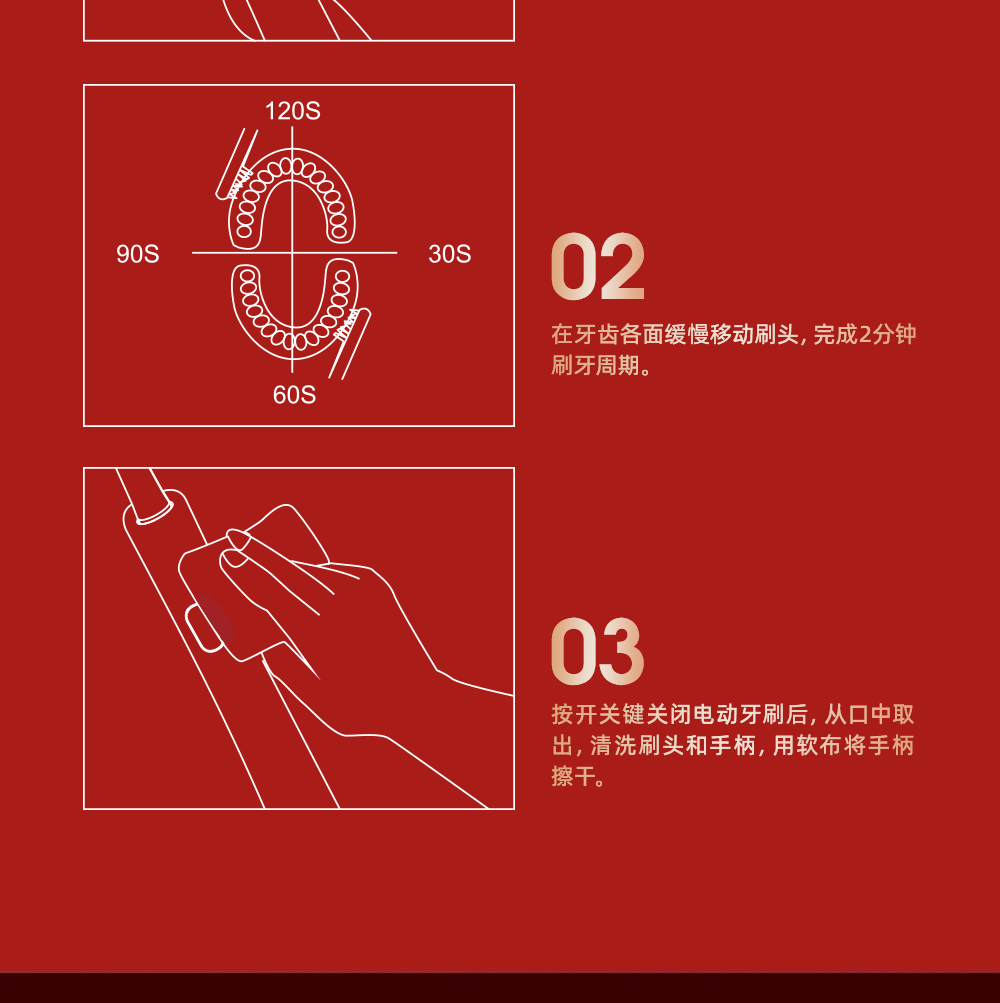 120S

90S

30S

60S

02

在牙齿各面缓慢移动刷头，完成2分钟刷牙周期。

03

按开关键关闭电动牙刷后，从口中取出，清洗刷头和手柄，用软布将手柄擦干。