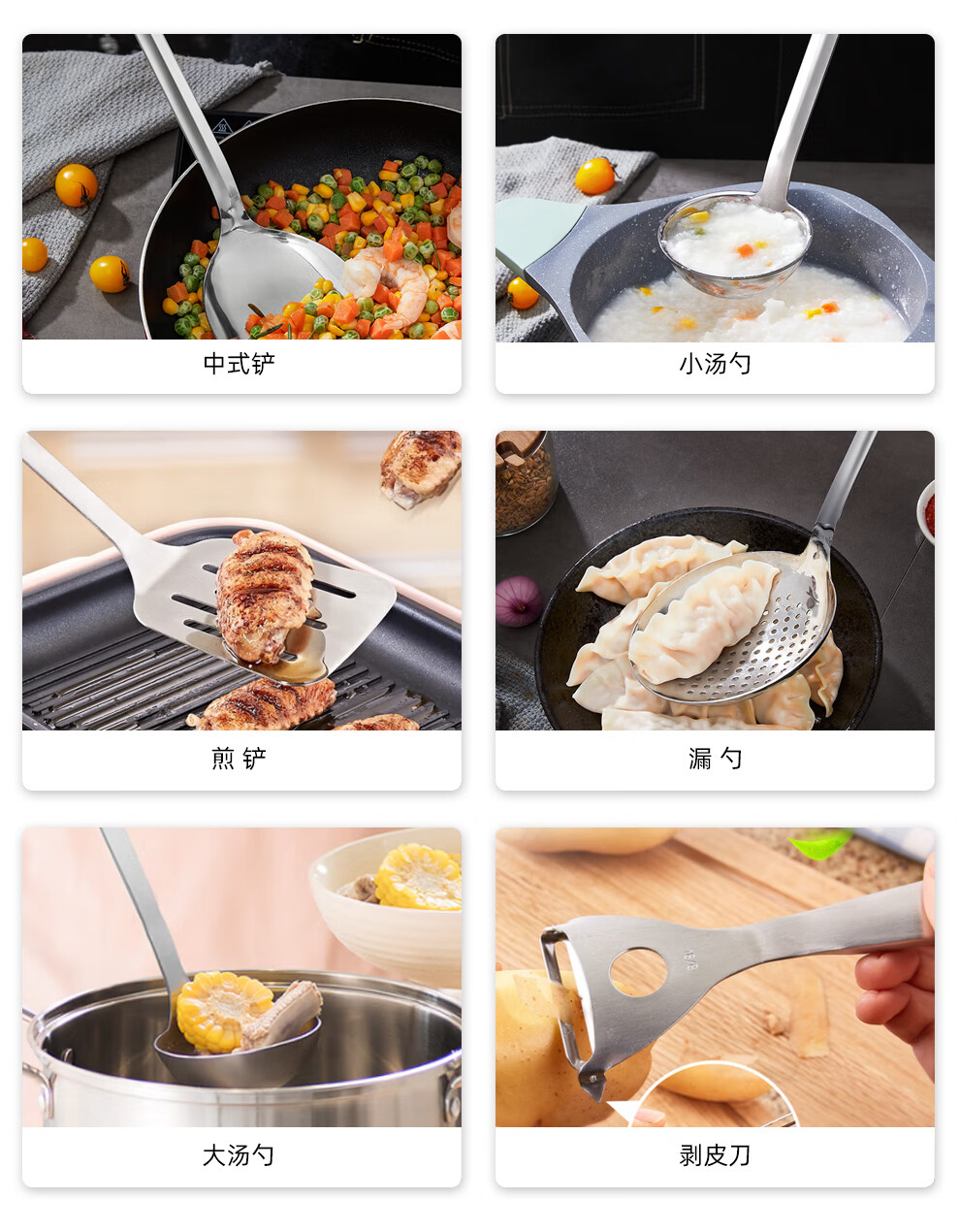 中式铲

小汤勺

煎 铲

漏 勺

大汤勺

剥皮刀