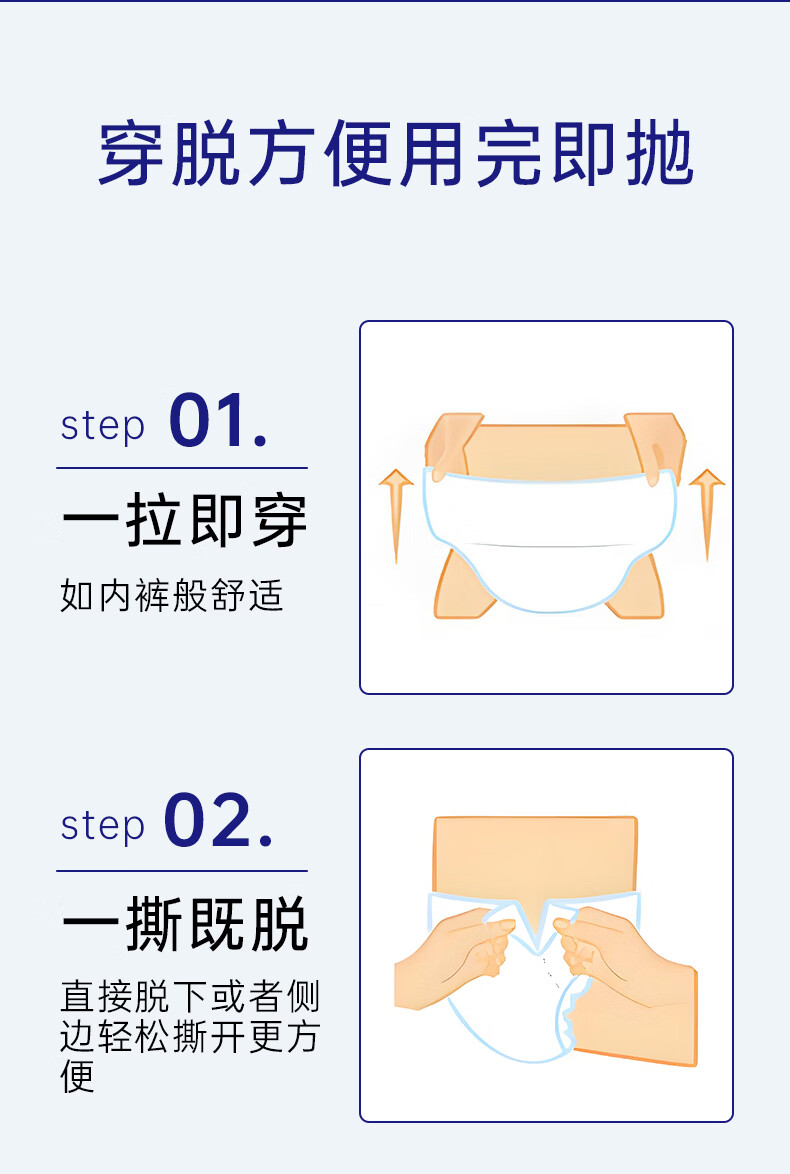 穿脱方便用完即抛

step 01.

一拉即穿

如内裤般舒适

step 02.

一撕既脱

直接脱下或者侧边轻松撕开更方便