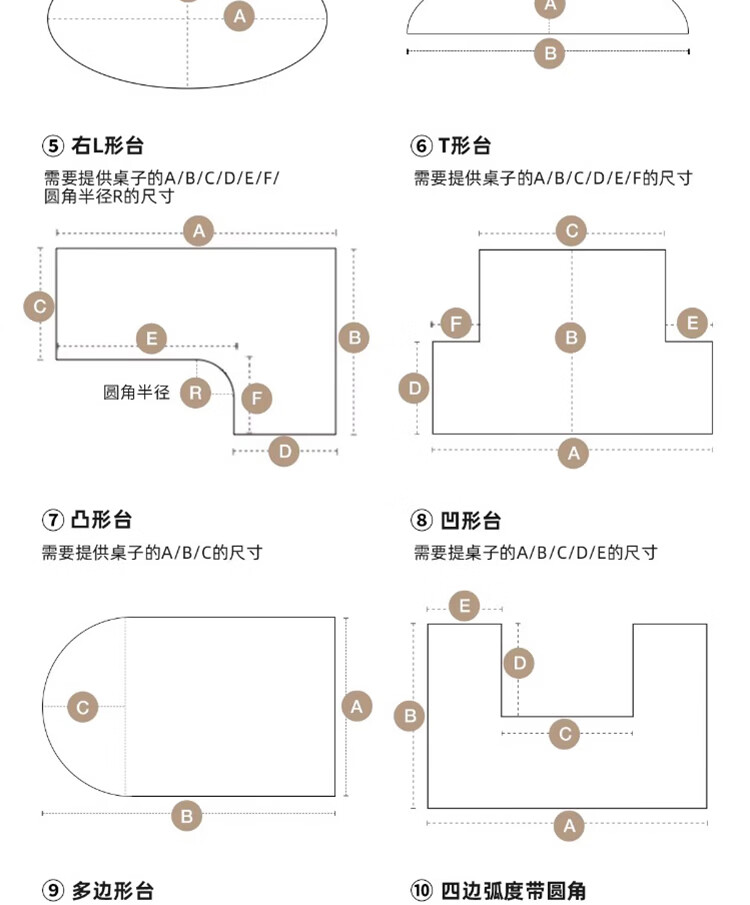 A

A

B

⑤ 右L形台

需要提供桌子的A/B/C/D/E/F/圆角半径R的尺寸

A

C

E

B

圆角半径 R

F

D

⑥ T形台

需要提供桌子的A/B/C/D/E/F的尺寸

C

F

B

E

D

A

⑦ 凸形台

需要提供桌子的A/B/C的尺寸

C

A

B

⑧ 凹形台

需要提桌子的A/B/C/D/E的尺寸

E

D

B

C

A

⑨ 多边形台

⑩ 四边弧度带圆角