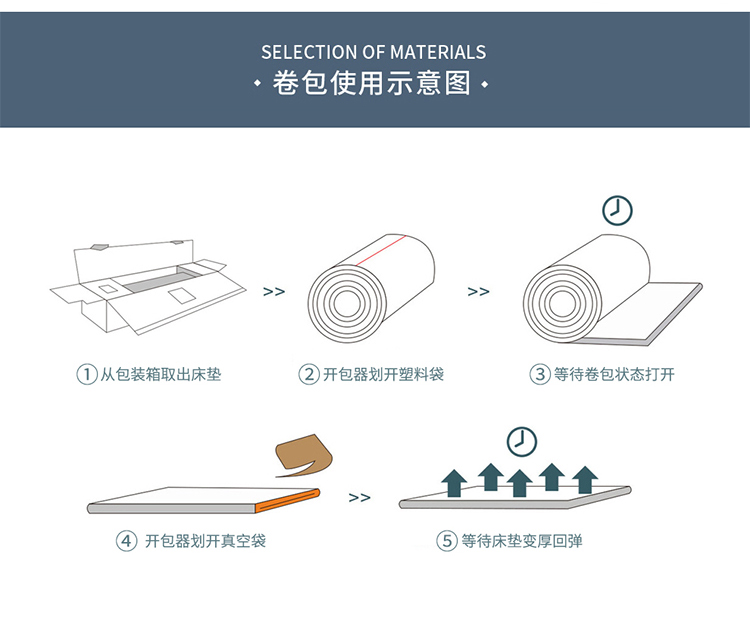 SELECTION OF MATERIALS
· 卷包使用示意图 ·

>> >>

① 从包装箱取出床垫

② 开包器划开塑料袋

③ 等待卷包状态打开

>>

④ 开包器划开真空袋

⑤ 等待床垫变厚回弹