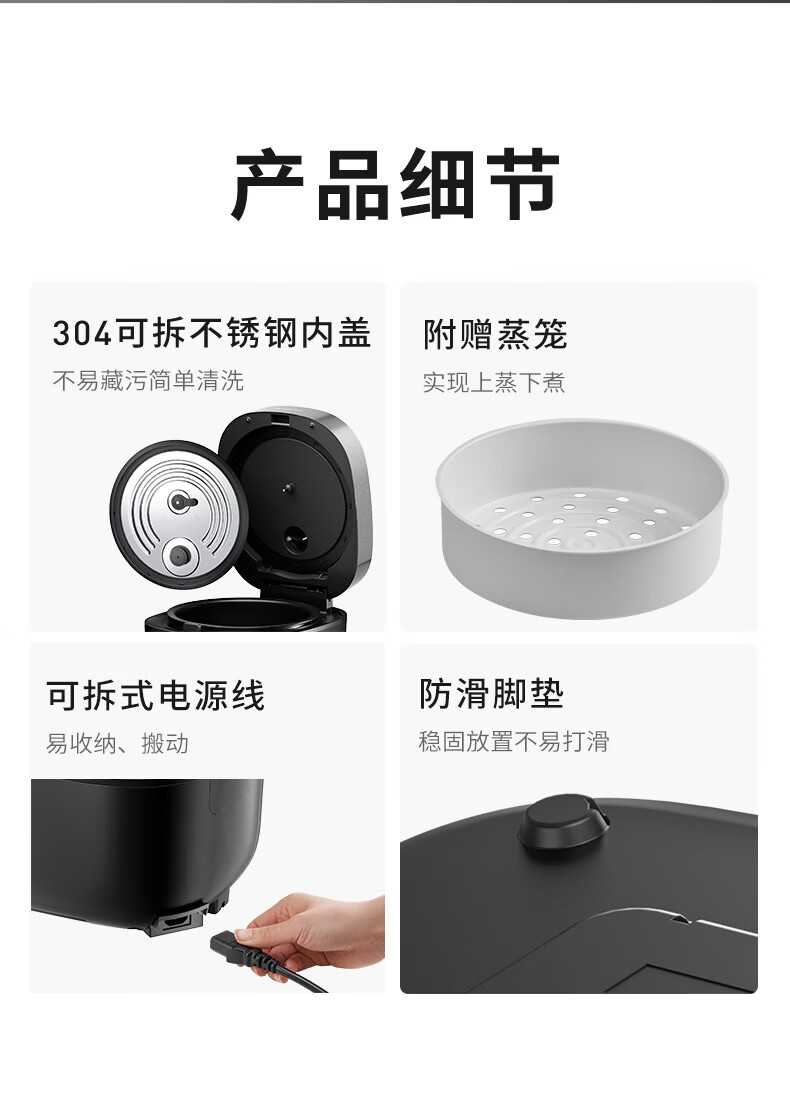 产品细节

304可拆不锈钢内盖
不易藏污简单清洗

附赠蒸笼
实现上蒸下煮

可拆式电源线
易收纳、搬动

防滑脚垫
稳固放置不易打滑